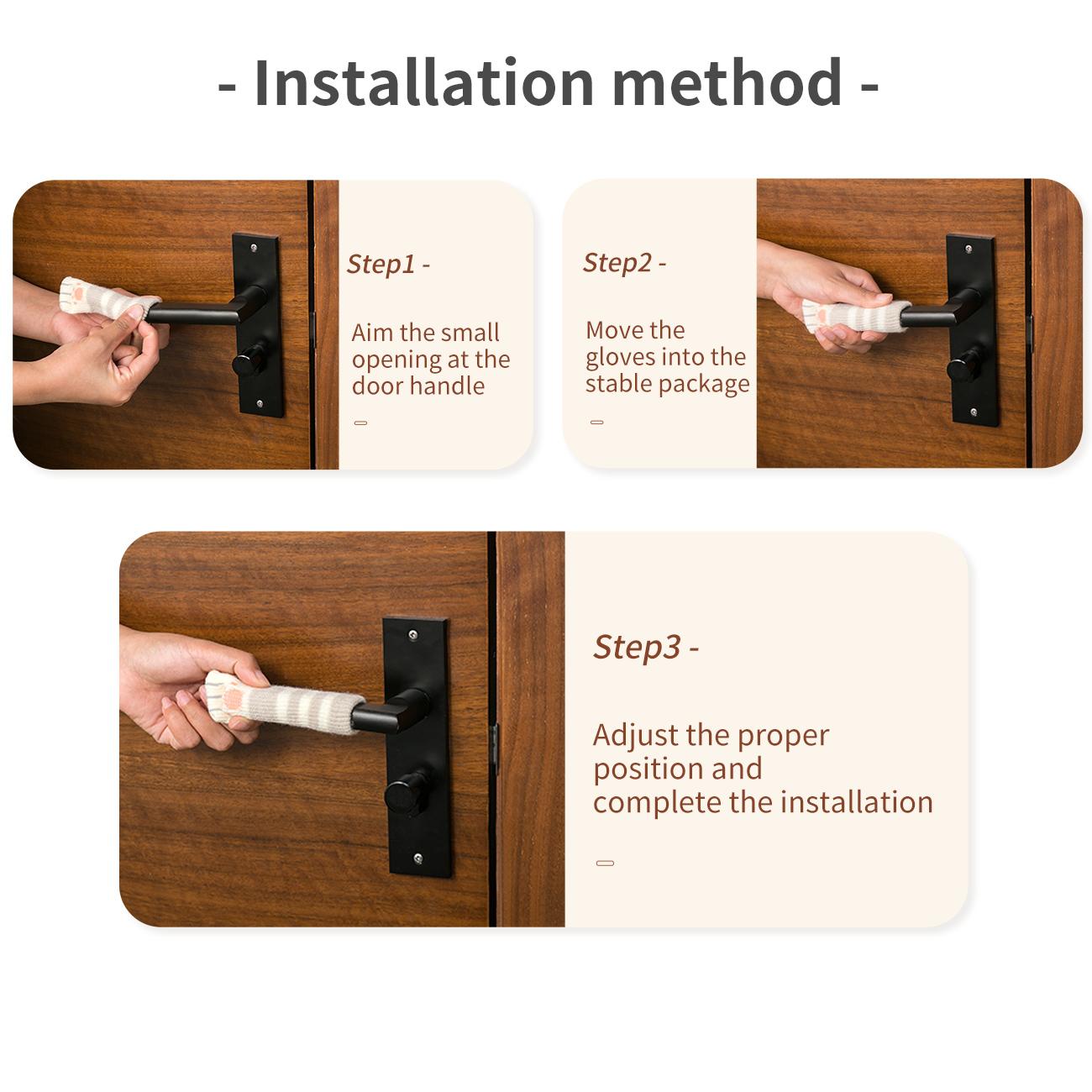 - Installation method -

Step1 -

Aim the small opening at the door handle

Step2 -

Move the gloves into the stable package

Step3 -

Adjust the proper position and complete the installation