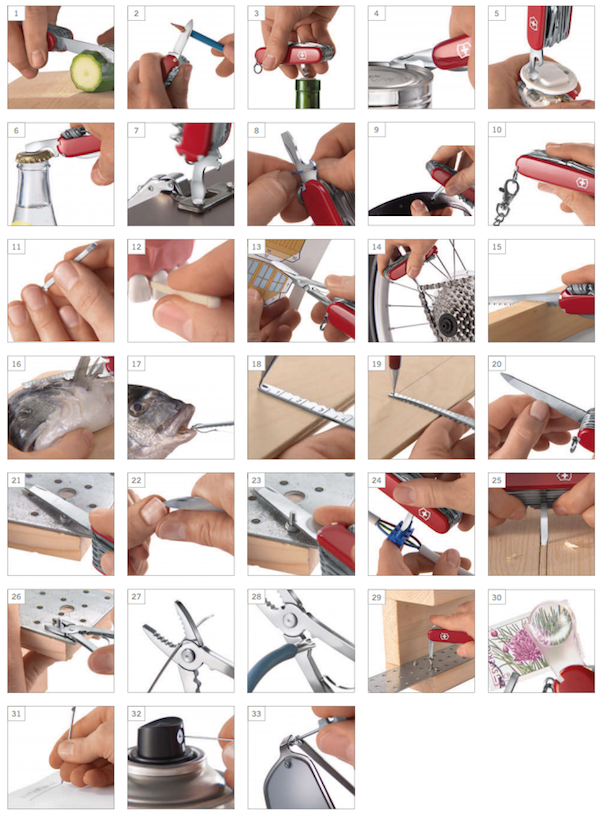 1

2

3

4

5

6

7

8

9

10

11

12

13

14

15

16

17

18

19

20

21

22

23

24

25

26

27

28

29

30

31

32

33