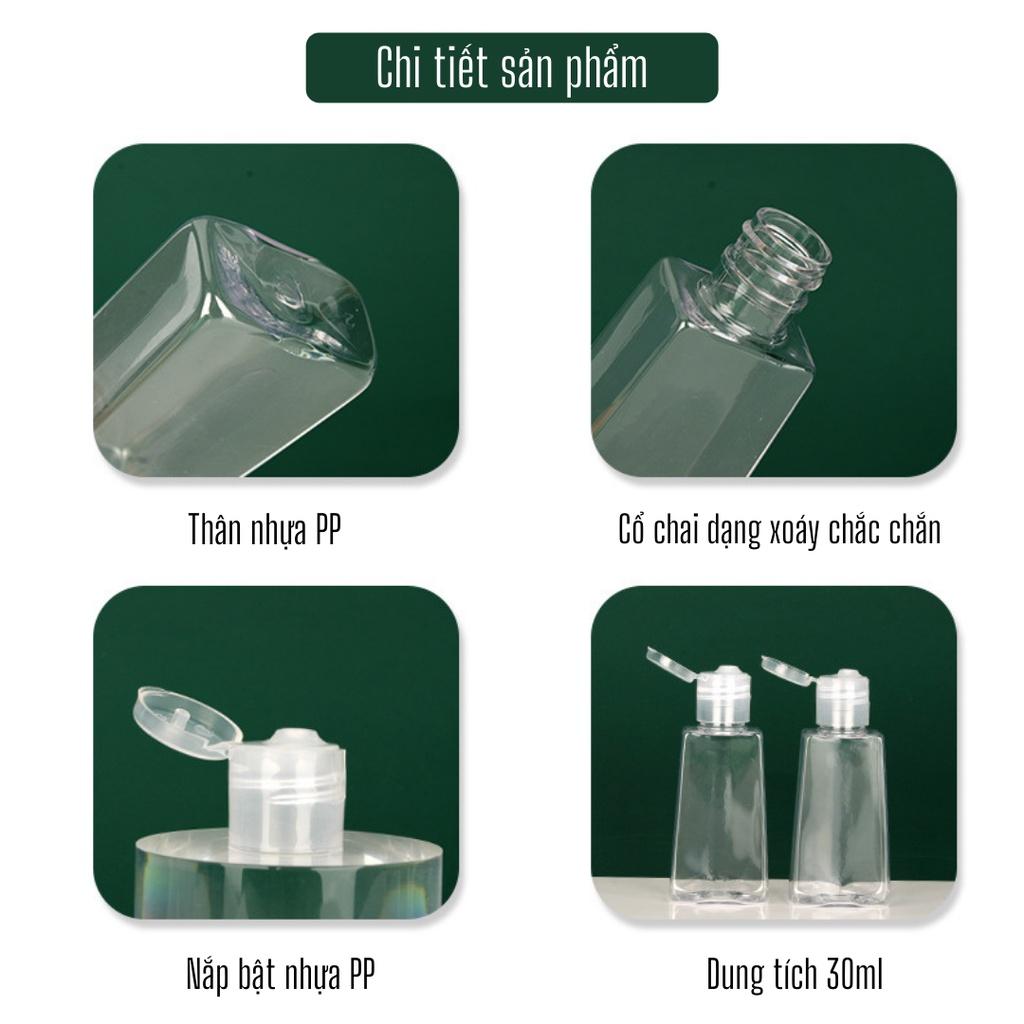 Chi tiết sản phẩm

Thân nhựa PP

Cổ chai dạng xoáy chắc chắn

Nắp bật nhựa PP

Dung tích 30ml