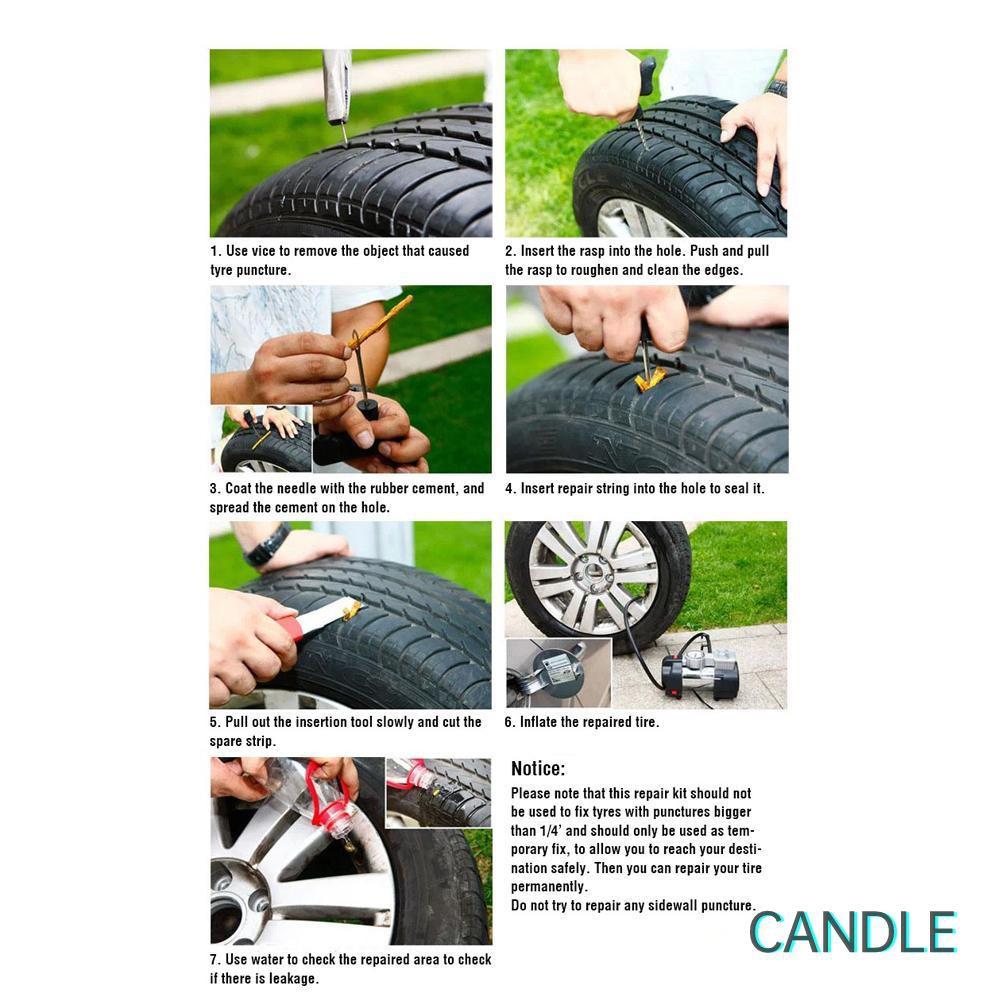 1. Use vice to remove the object that caused tyre puncture.

2. Insert the rasp into the hole. Push and pull the rasp to roughen and clean the edges.

3. Coat the needle with the rubber cement, and spread the cement on the hole.

4. Insert repair string into the hole to seal it.

5. Pull out the insertion tool slowly and cut the spare strip.

6. Inflate the repaired tire.

7. Use water to check the repaired area to check if there is leakage.

Notice:
Please note that this repair kit should not be used to fix tyres with punctures bigger than 1/4' and should only be used as temporary fix, to allow you to reach your destination safely. Then you can repair your tire permanently.
Do not try to repair any sidewall puncture.

CANDLE