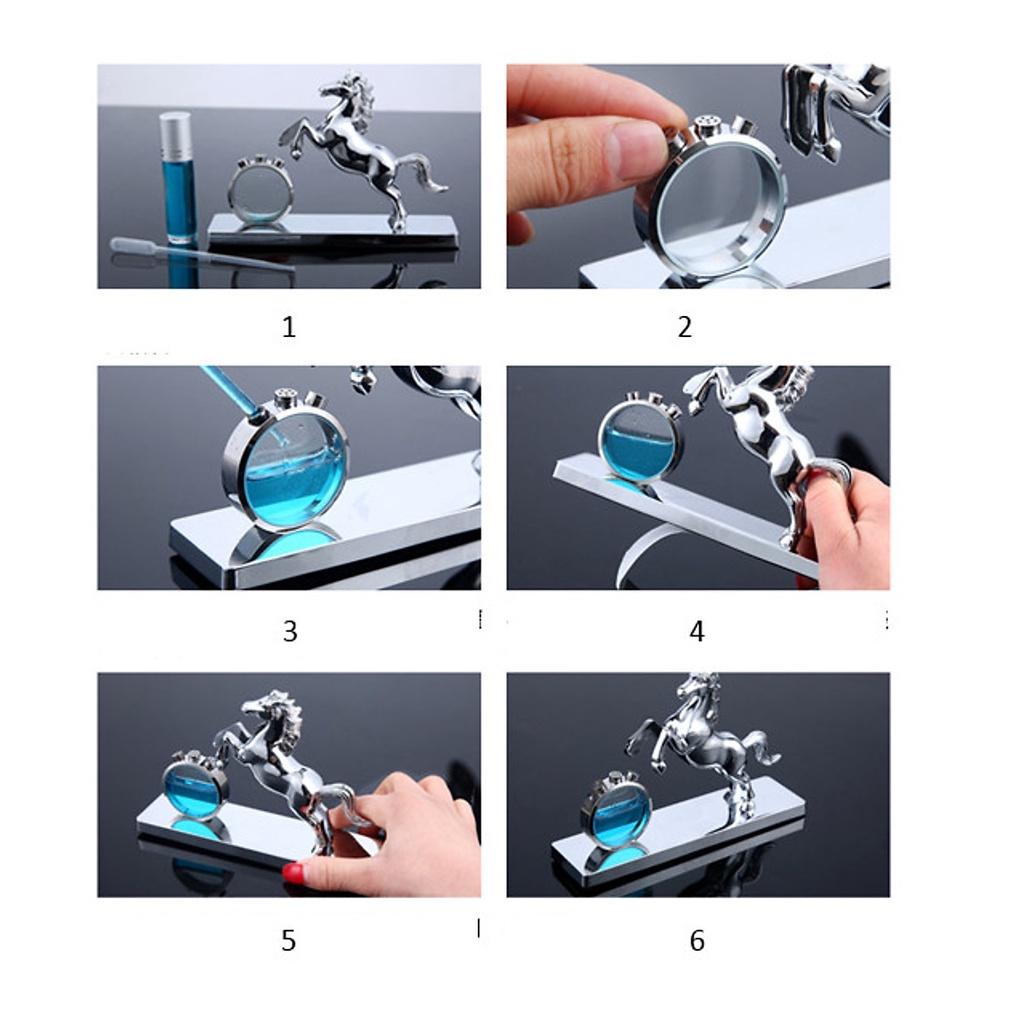 1

2

3

4

5

6