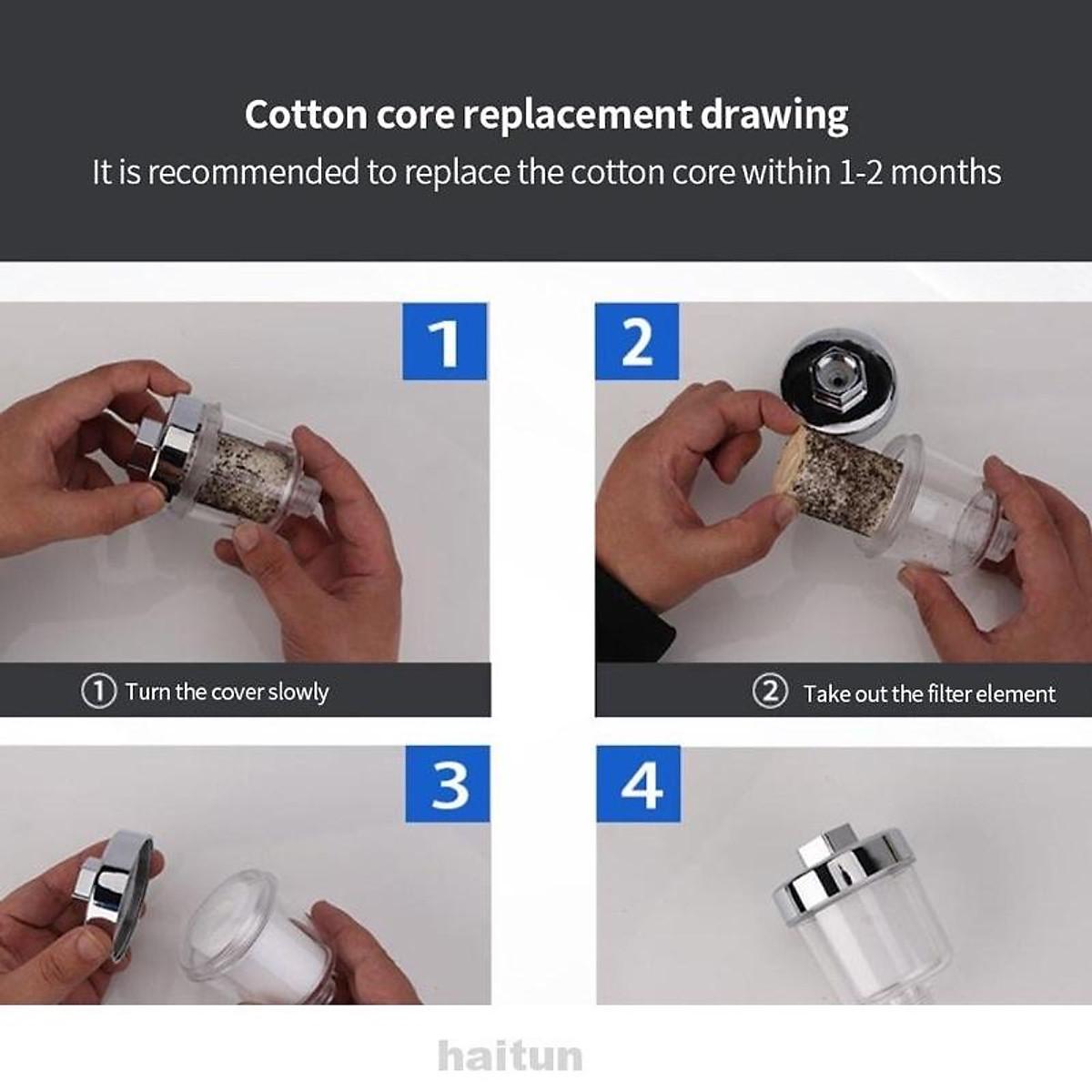 Cotton core replacement drawing
It is recommended to replace the cotton core within 1-2 months

1

① Turn the cover slowly

2

② Take out the filter element

3

4

haitun