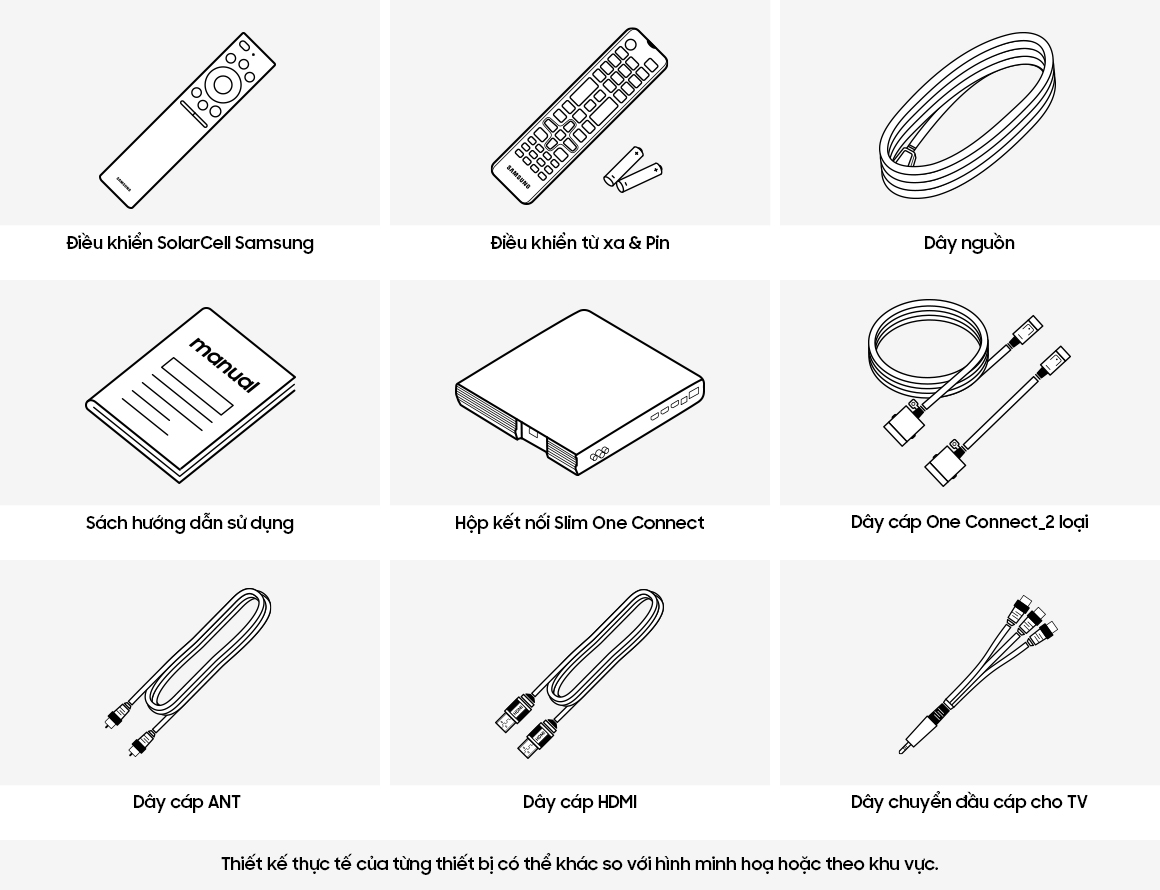 SAMSUNG

Điều khiển SolarCell Samsung

SAMSUNG

Điều khiển từ xa & Pin

Dây nguồn

manual

Sách hướng dẫn sử dụng

Hộp kết nối Slim One Connect

Dây cáp One Connect_2 loại

Dây cáp ANT

Dây cáp HDMI

Dây chuyển đầu cáp cho TV

Thiết kế thực tế của từng thiết bị có thể khác so với hình minh hoạ hoặc theo khu vực.