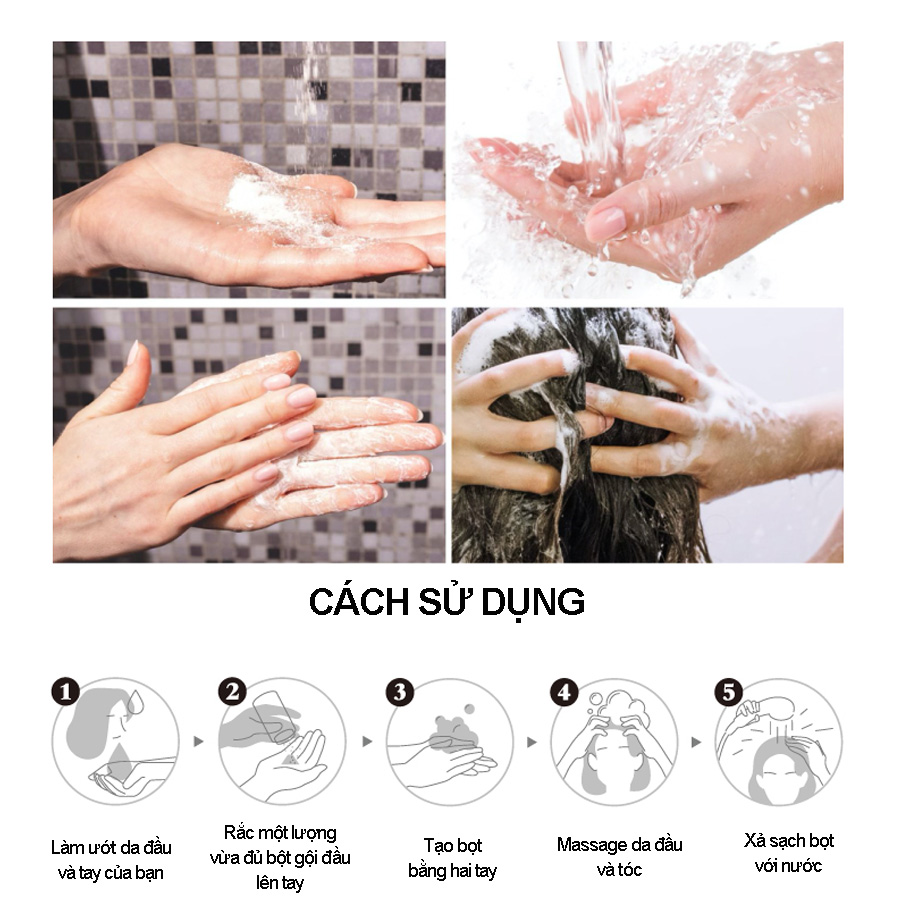 CÁCH SỬ DỤNG

1

Làm ướt da đầu và tay của bạn

2

Rắc một lượng vừa đủ bột gội đầu lên tay

3

Tạo bọt bằng hai tay

4

Massage da đầu và tóc

5

Xả sạch bọt với nước