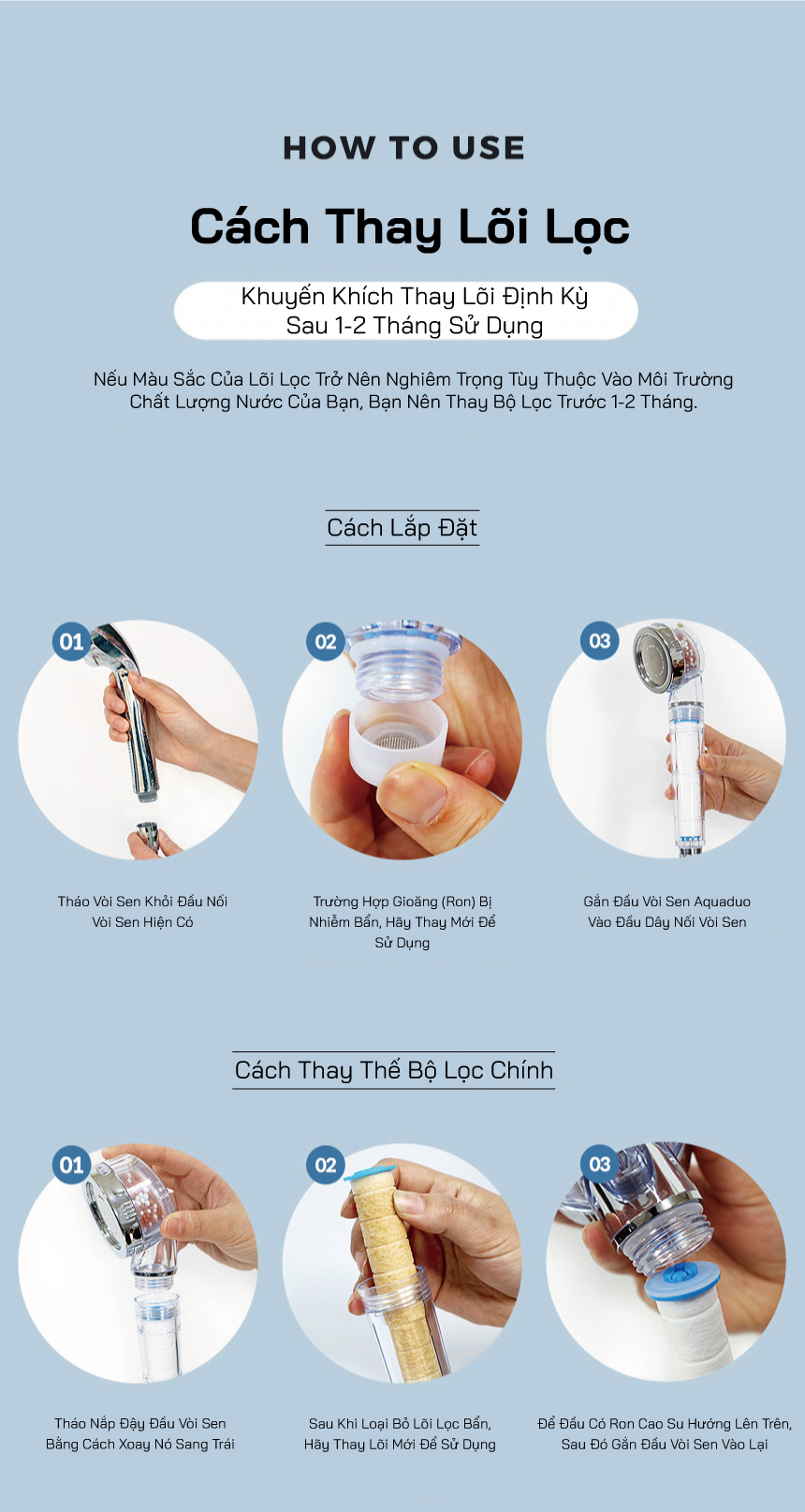 HOW TO USE

Cách Thay Lõi Lọc

Khuyến Khích Thay Lõi Định Kỳ Sau 1-2 Tháng Sử Dụng

Nếu Màu Sắc Của Lõi Lọc Trở Nên Nghiêm Trọng Tùy Thuộc Vào Môi Trường Chất Lượng Nước Của Bạn, Bạn Nên Thay Bộ Lọc Trước 1-2 Tháng.

Cách Lắp Đặt

01

Tháo Vòi Sen Khỏi Đầu Nối Vòi Sen Hiện Có

02

Trường Hợp Gioăng (Ron) Bị Nhiễm Bẩn, Hãy Thay Mới Để Sử Dụng

03

Gắn Đầu Vòi Sen Aquaduo Vào Đầu Dây Nối Vòi Sen

Cách Thay Thế Bộ Lọc Chính

01

Tháo Nắp Đậy Đầu Vòi Sen Bằng Cách Xoay Nó Sang Trái

02

Sau Khi Loại Bỏ Lõi Lọc Bẩn, Hãy Thay Lõi Mới Để Sử Dụng

03

Để Đầu Có Ron Cao Su Hướng Lên Trên, Sau Đó Gắn Đầu Vòi Sen Vào Lại