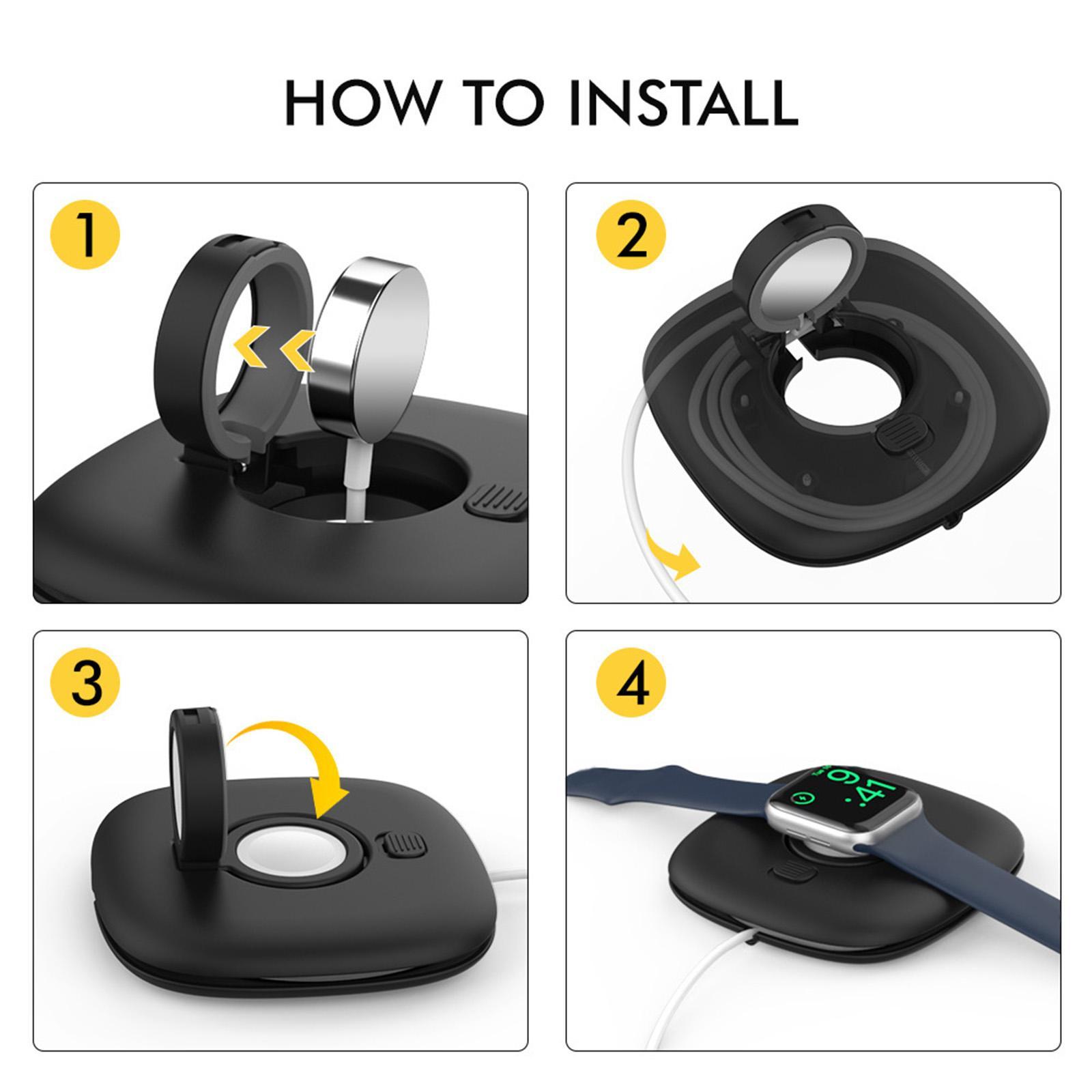 HOW TO INSTALL

1

2

3

4

9:41