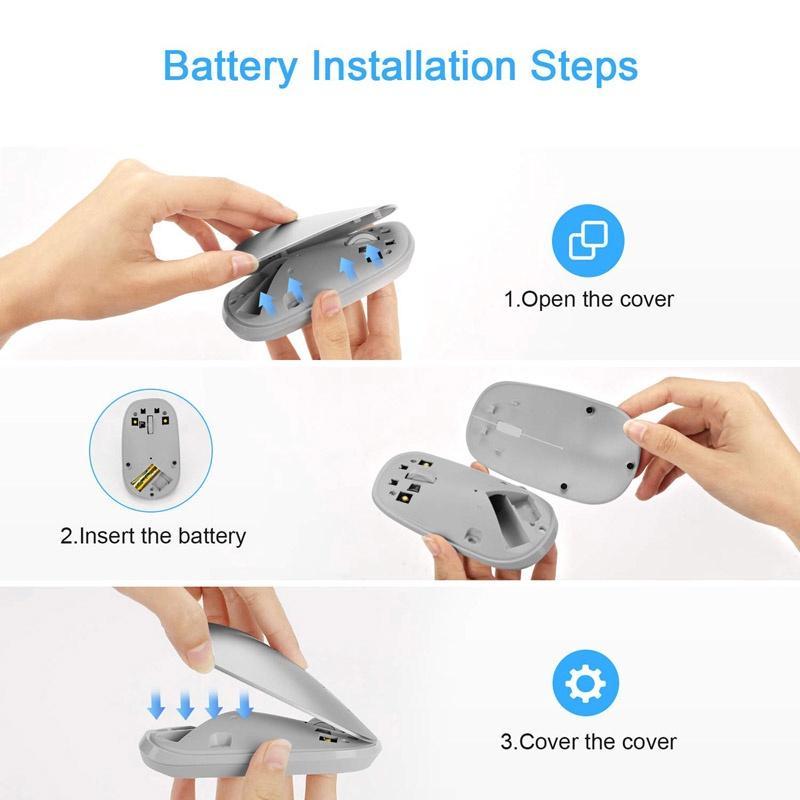 Battery Installation Steps

1.Open the cover

2.Insert the battery

3.Cover the cover