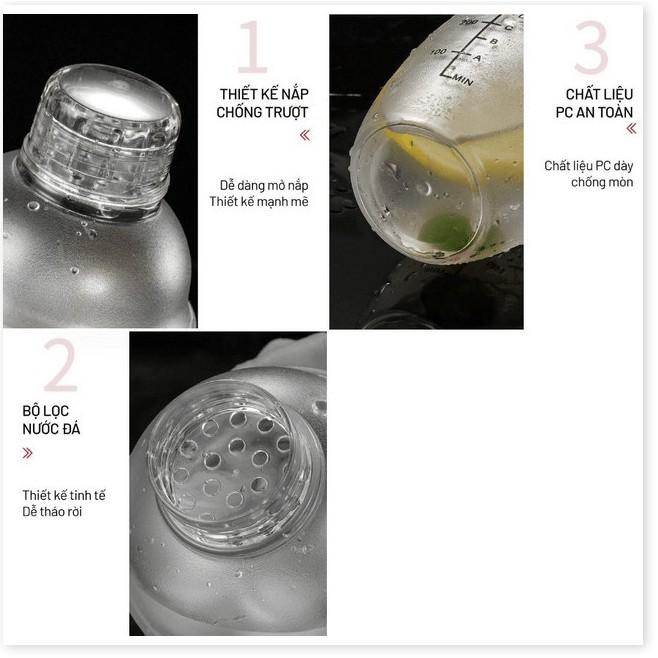 1

THIẾT KẾ NẮP CHỐNG TRƯỢT

«

Dễ dàng mở nắp
Thiết kế mạnh mẽ

200
C
B
100
A
MIN

3

CHẤT LIỆU PC AN TOÀN

«

Chất liệu PC dày chống mòn

2

BỘ LỌC NƯỚC ĐÁ

»

Thiết kế tinh tế
Dễ tháo rời