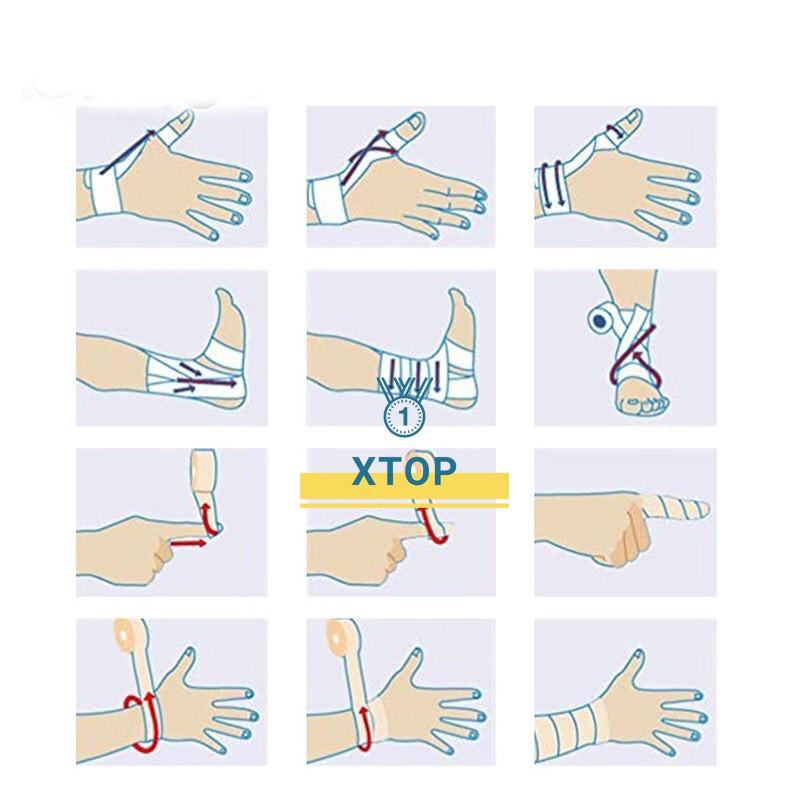 1
XTOP