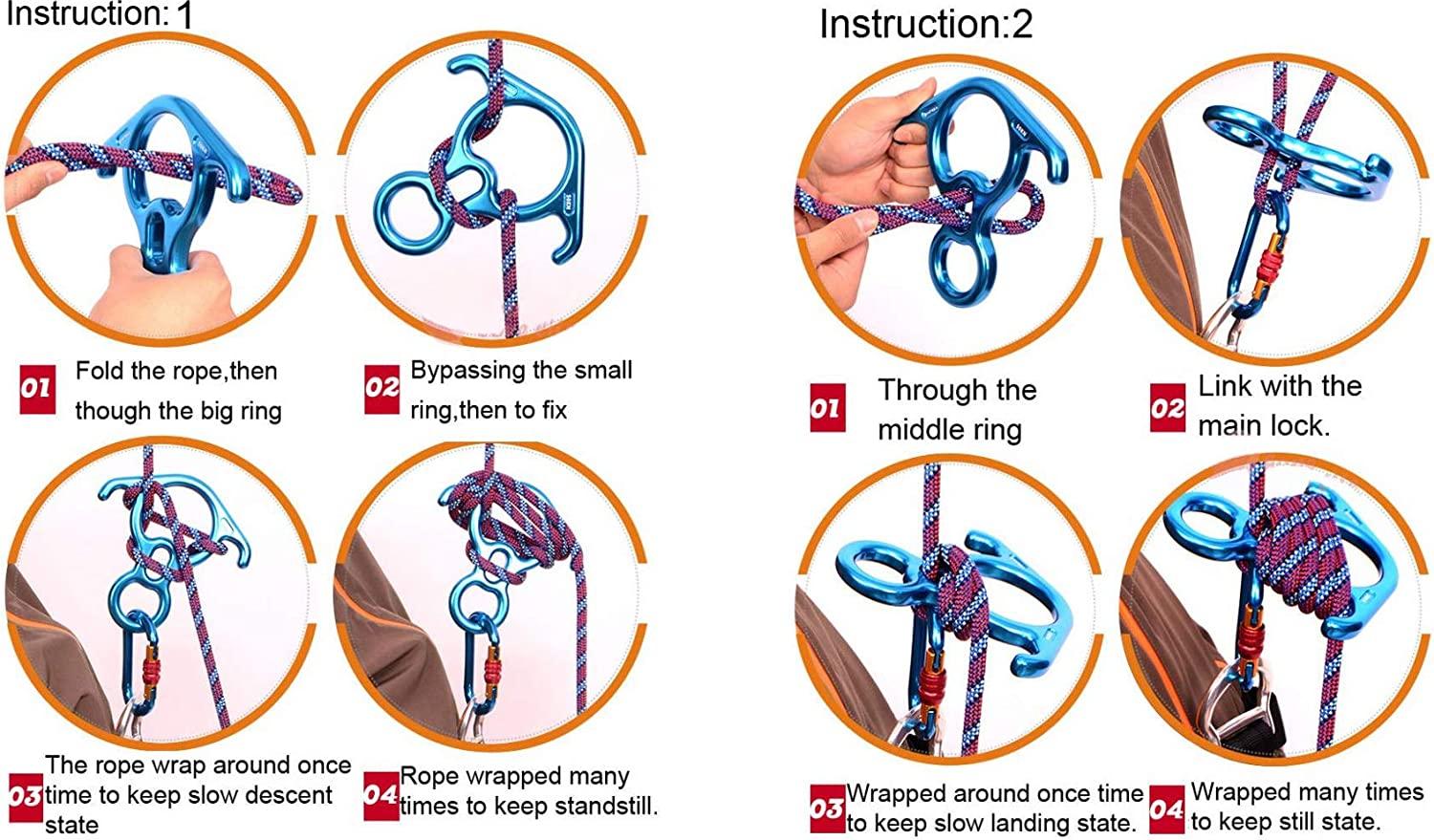 Instruction:1

01 Fold the rope,then though the big ring

02 Bypassing the small ring,then to fix

03 The rope wrap around once time to keep slow descent state

04 Rope wrapped many times to keep standstill.

Instruction:2

01 Through the middle ring

02 Link with the main lock.

03 Wrapped around once time to keep slow landing state.

04 Wrapped many times to keep still state.