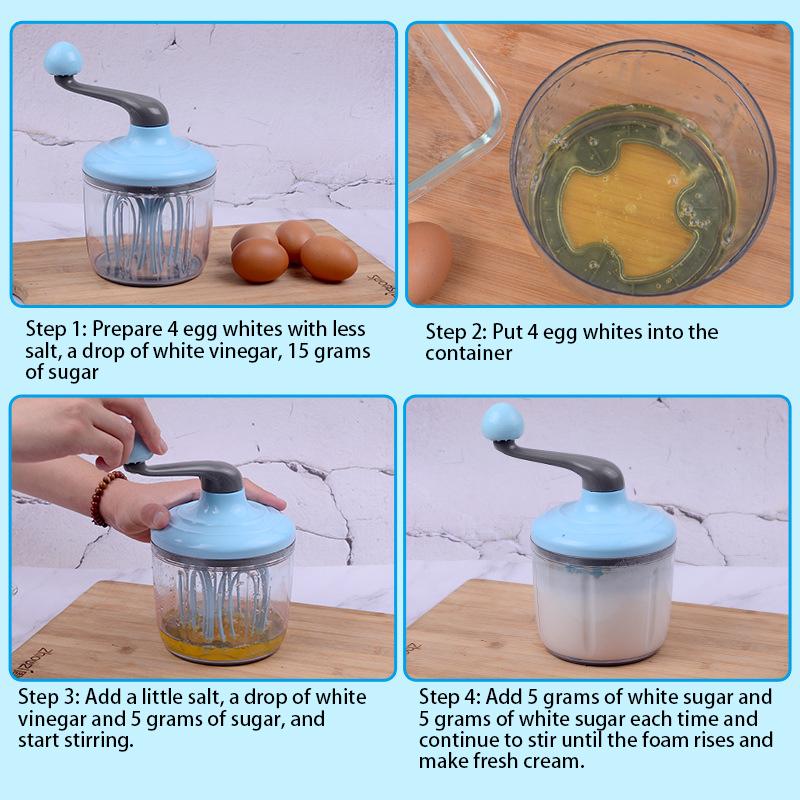 Step 1: Prepare 4 egg whites with less salt, a drop of white vinegar, 15 grams of sugar

Step 2: Put 4 egg whites into the container

Step 3: Add a little salt, a drop of white vinegar and 5 grams of sugar, and start stirring.

Step 4: Add 5 grams of white sugar and 5 grams of white sugar each time and continue to stir until the foam rises and make fresh cream.