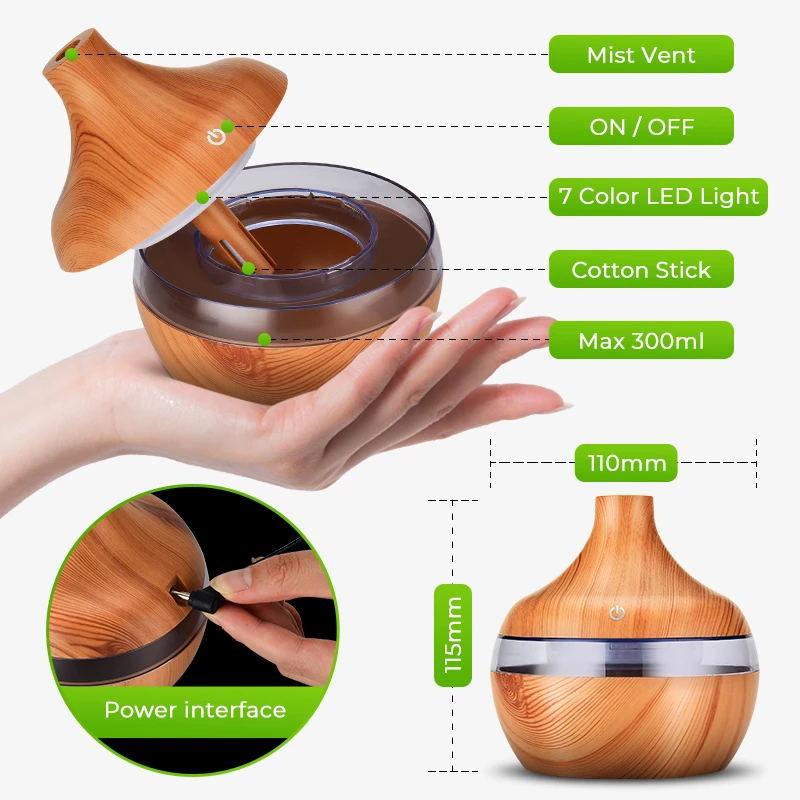 Mist Vent

ON / OFF

7 Color LED Light

Cotton Stick

Max 300ml

110mm

115mm

Power interface