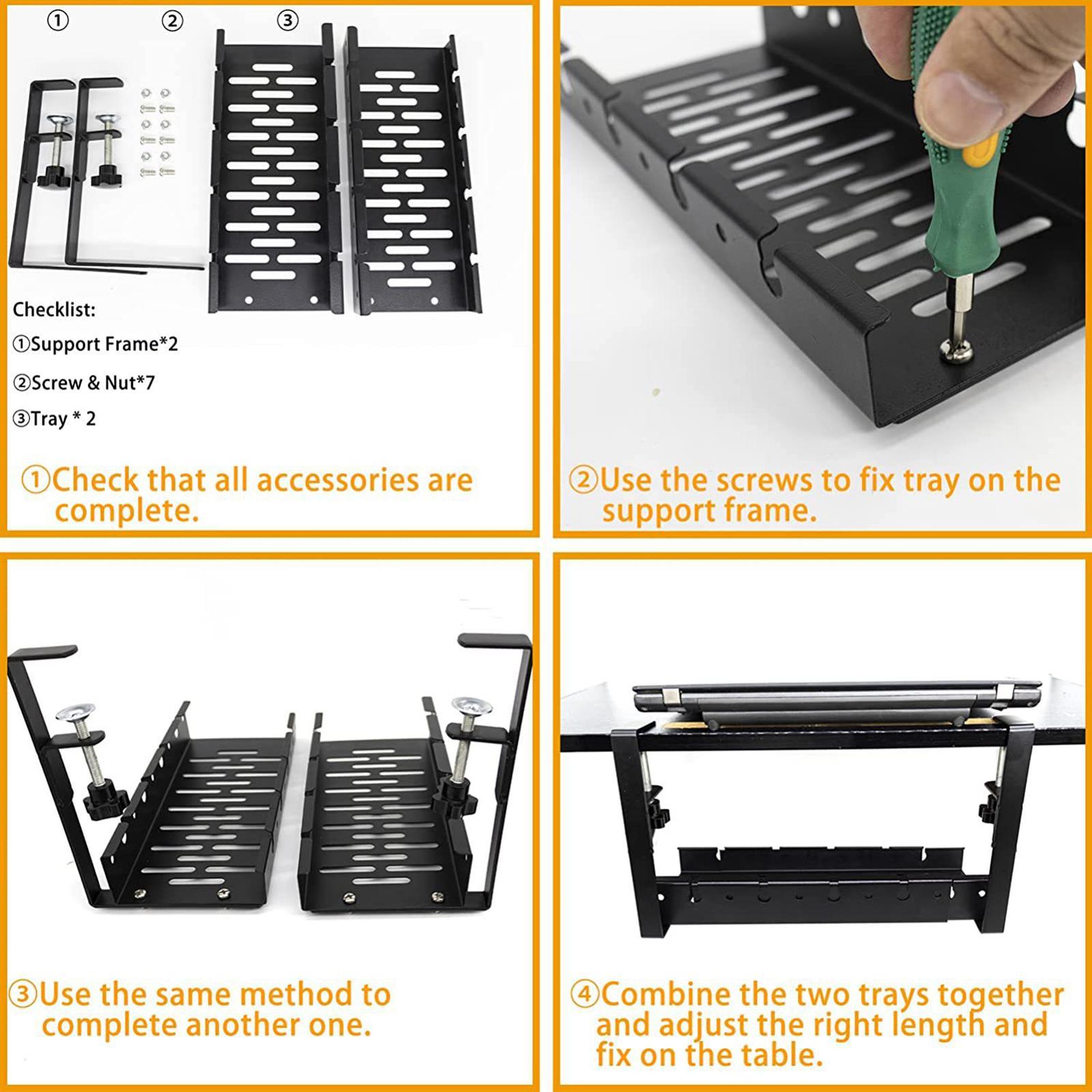 ① ② ③

Checklist:

①Support Frame*2

②Screw & Nut*7

③Tray * 2

①Check that all accessories are complete.

②Use the screws to fix tray on the support frame.

③Use the same method to complete another one.

④Combine the two trays together and adjust the right length and fix on the table.