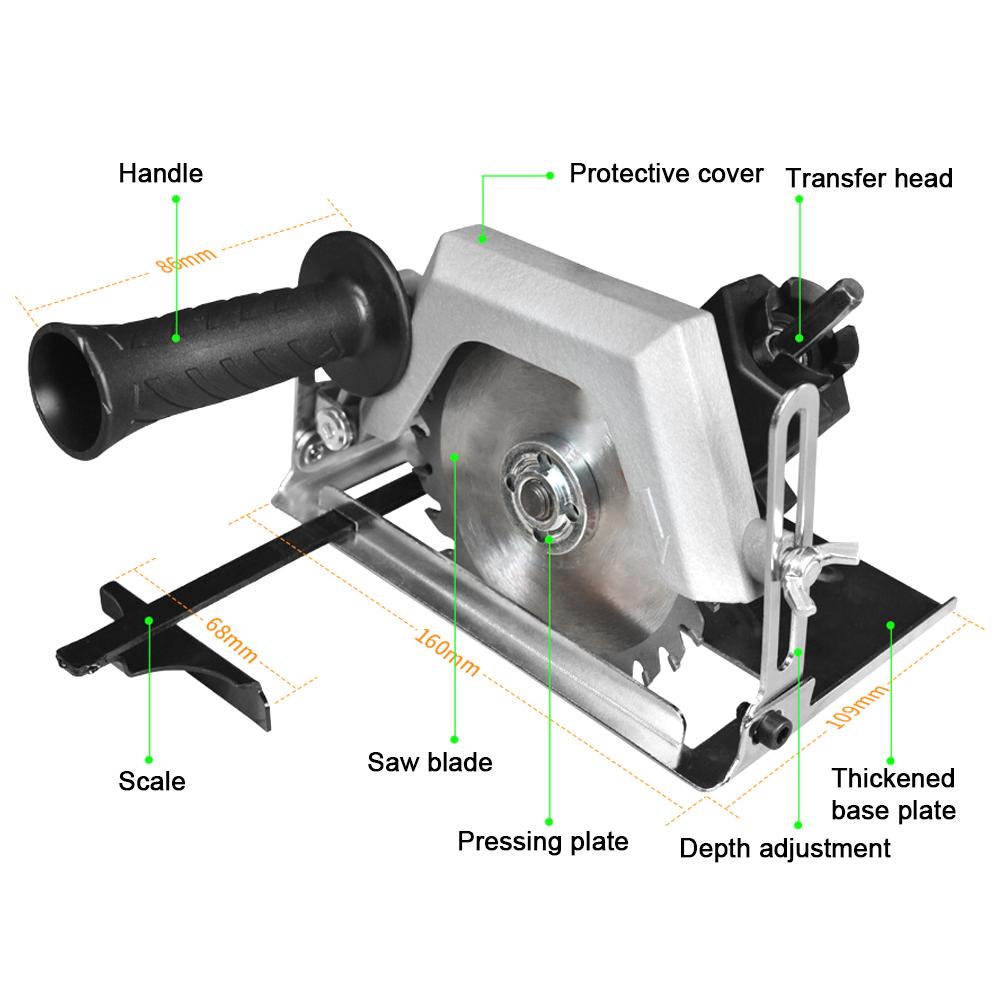 Handle

Protective cover

Transfer head

86mm

68mm

160mm

109mm

Scale

Saw blade

Pressing plate

Depth adjustment

Thickened base plate