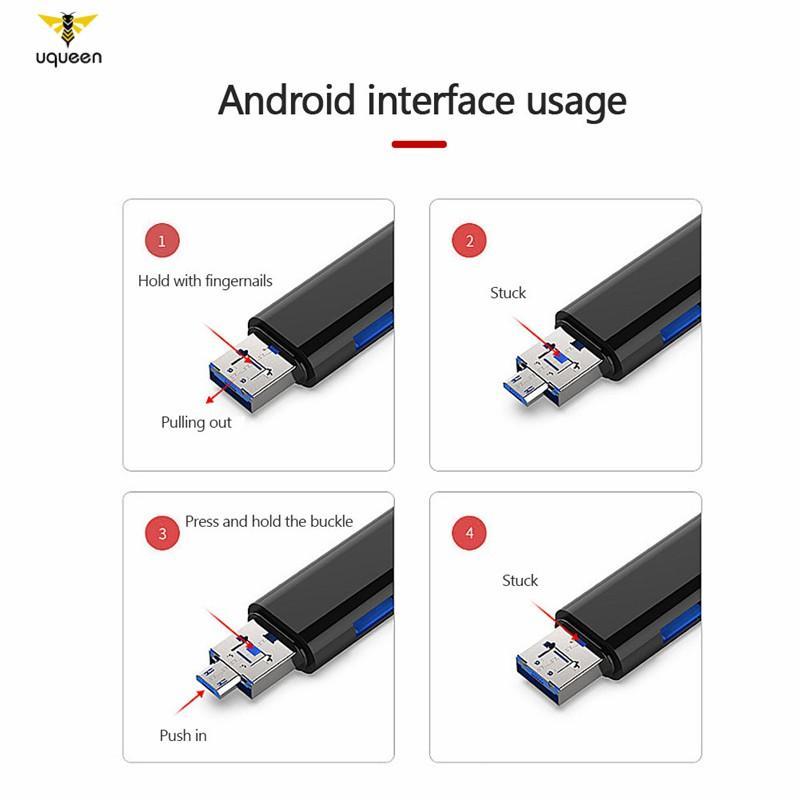 uqueen

Android interface usage

1
Hold with fingernails
Pulling out

2
Stuck

3
Press and hold the buckle
Push in

4
Stuck