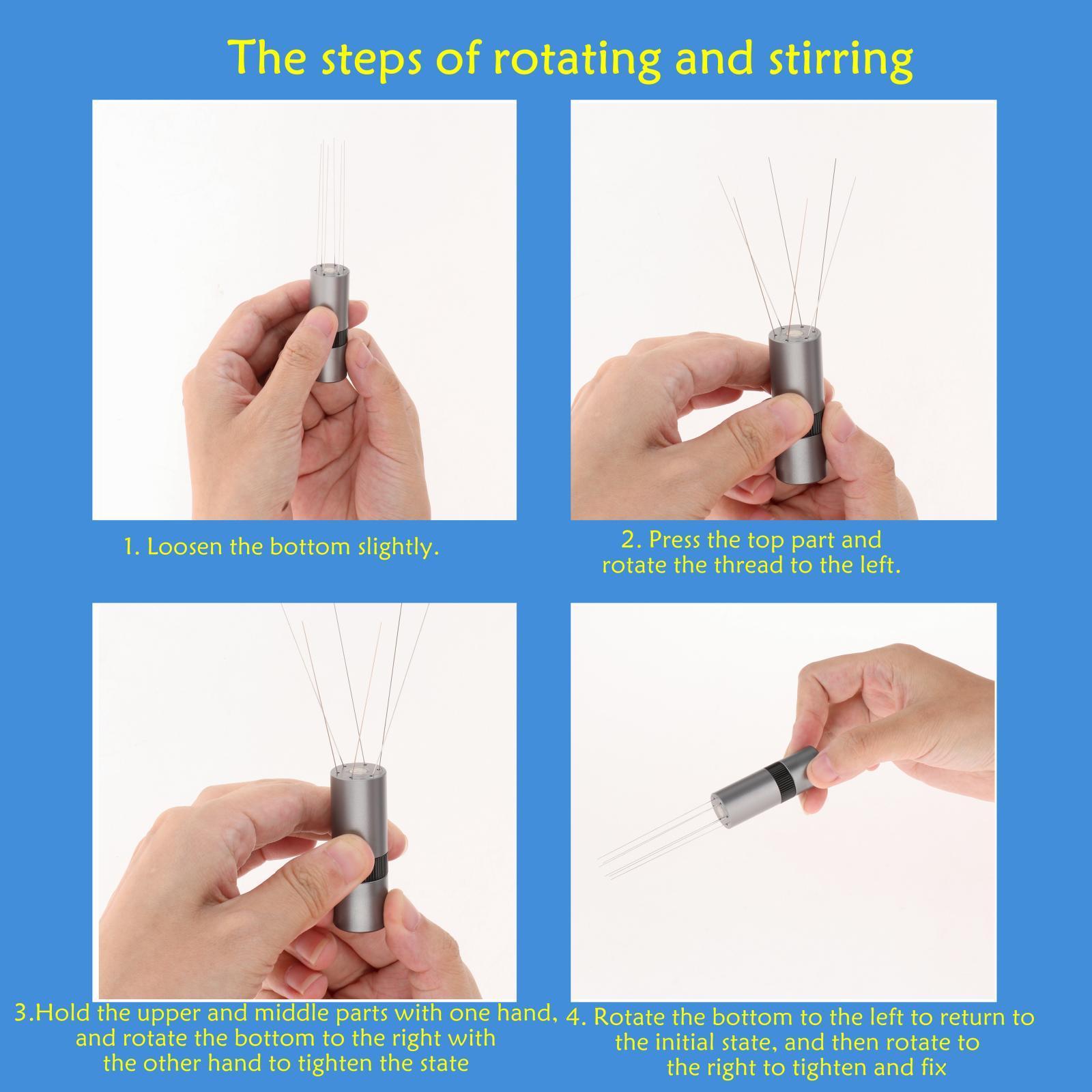 The steps of rotating and stirring

1. Loosen the bottom slightly.

2. Press the top part and rotate the thread to the left.

3.Hold the upper and middle parts with one hand, and rotate the bottom to the right with the other hand to tighten the state

4. Rotate the bottom to the left to return to the initial state, and then rotate to the right to tighten and fix