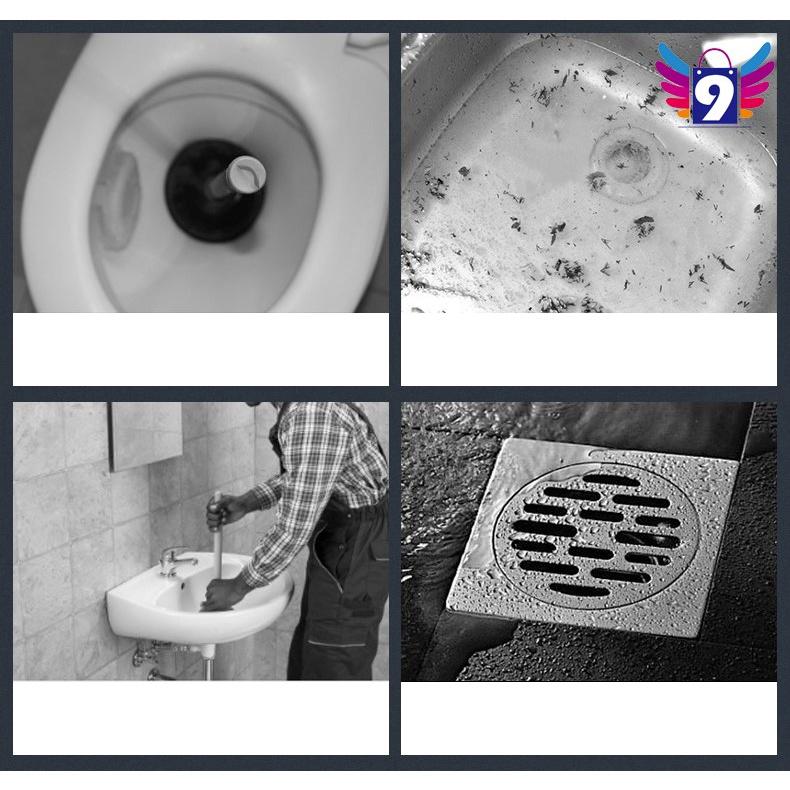 9