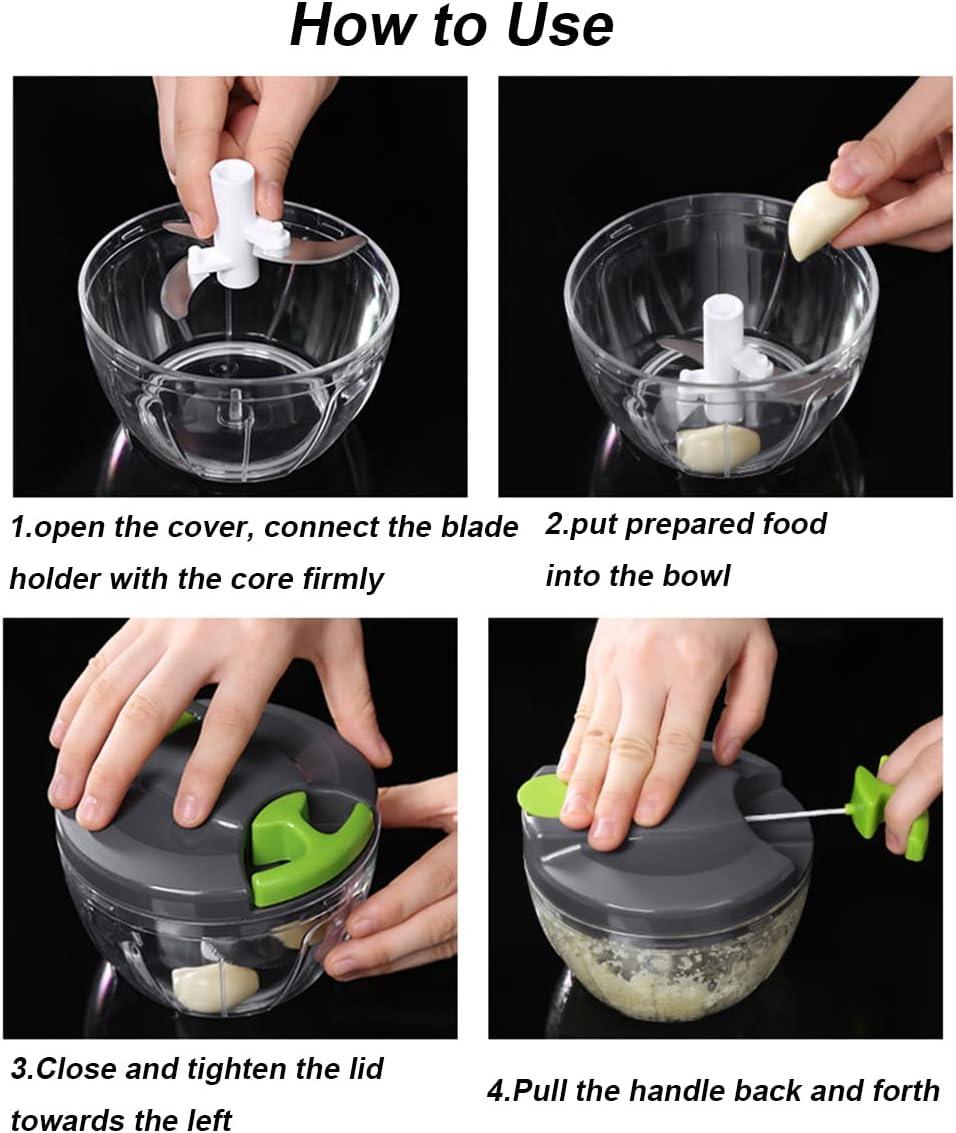 How to Use

1.open the cover, connect the blade holder with the core firmly

2.put prepared food into the bowl

3.Close and tighten the lid towards the left

4.Pull the handle back and forth