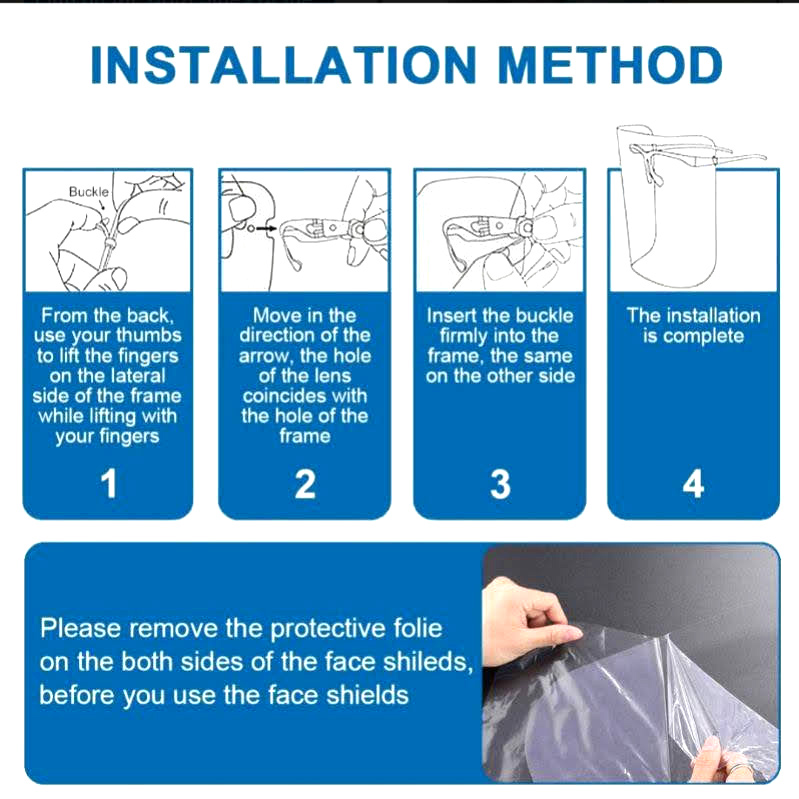 INSTALLATION METHOD

Buckle

From the back, use your thumbs to lift the fingers on the lateral side of the frame while lifting with your fingers

1

Move in the direction of the arrow, the hole of the lens coincides with the hole of the frame

2

Insert the buckle firmly into the frame, the same on the other side

3

The installation is complete

4

Please remove the protective folie on the both sides of the face shileds, before you use the face shields