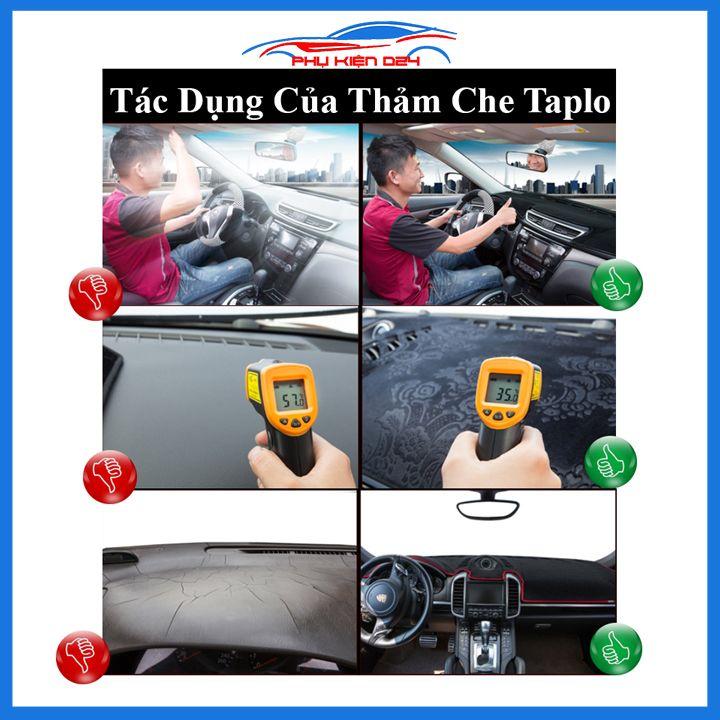 PHỤ KIỆN D24

Tác Dụng Của Thảm Che Taplo

57.0

35.0