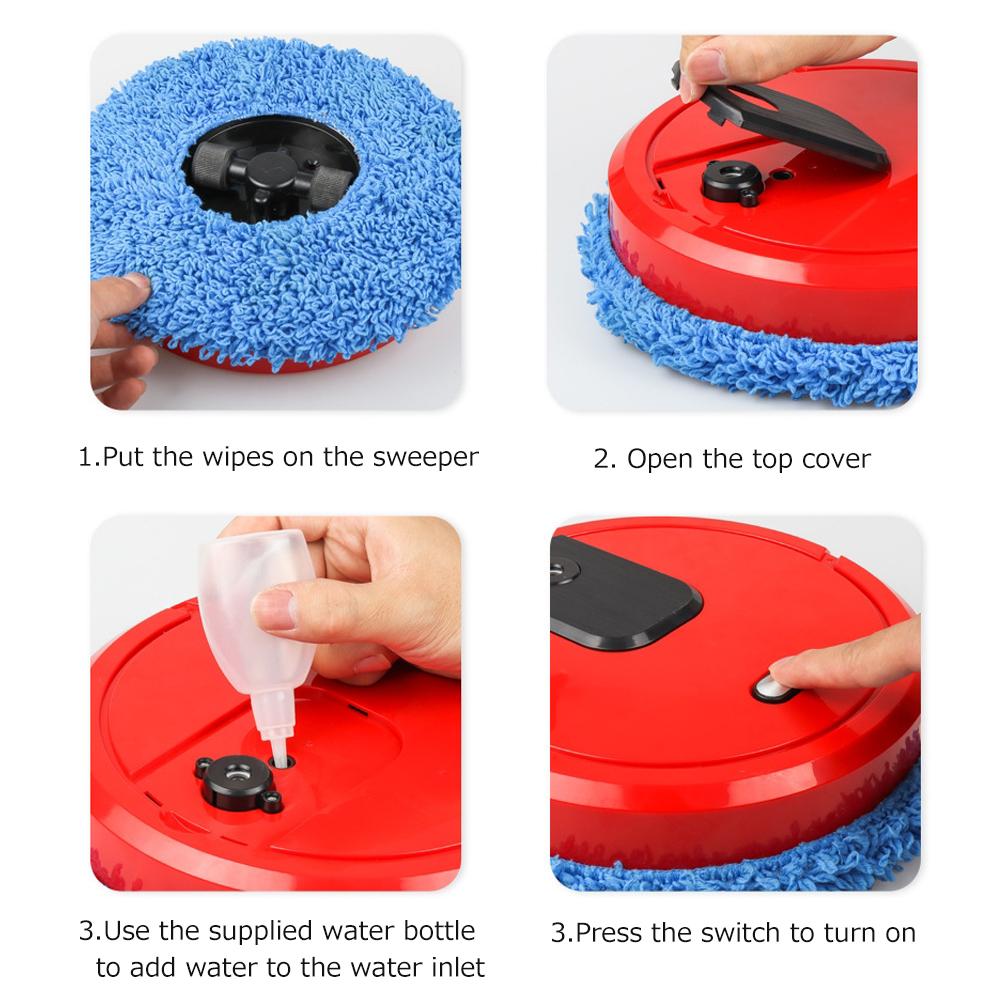 1.Put the wipes on the sweeper

2. Open the top cover

3.Use the supplied water bottle to add water to the water inlet

3.Press the switch to turn on