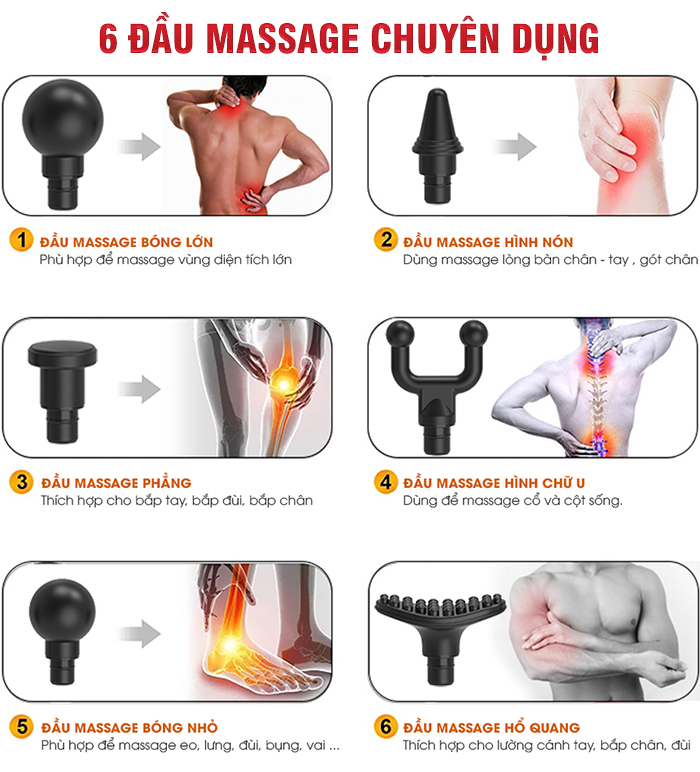 6 ĐẦU MASSAGE CHUYÊN DỤNG

1 ĐẦU MASSAGE BÓNG LỚN
Phù hợp để massage vùng diện tích lớn

2 ĐẦU MASSAGE HÌNH NÓN
Dùng massage lòng bàn chân - tay , gót chân

3 ĐẦU MASSAGE PHẲNG
Thích hợp cho bắp tay, bắp đùi, bắp chân

4 ĐẦU MASSAGE HÌNH CHỮ U
Dùng để massage cổ và cột sống.

5 ĐẦU MASSAGE BÓNG NHỎ
Phù hợp để massage eo, lưng, đùi, bụng, vai ...

6 ĐẦU MASSAGE HỔ QUANG
Thích hợp cho lường cánh tay, bắp chân, đùi