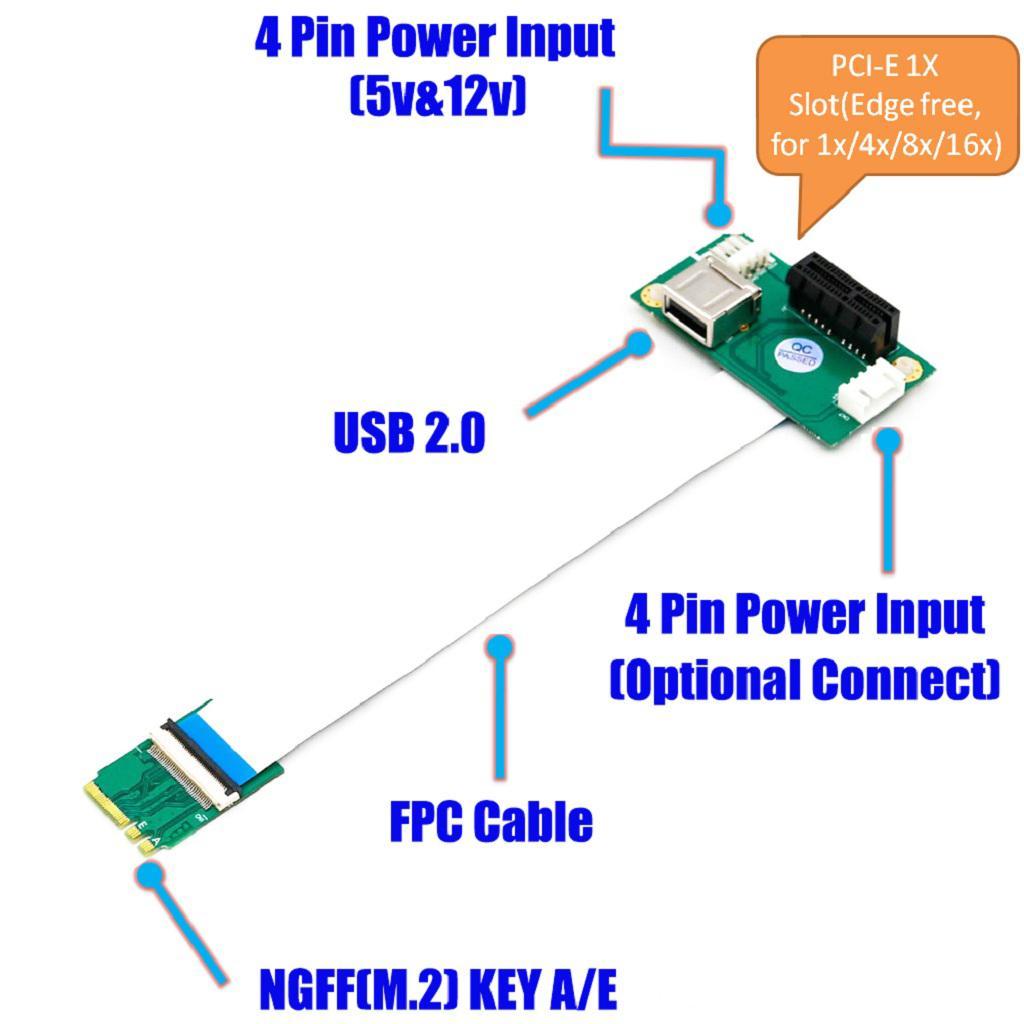 4 Pin Power Input
(5v&12v)

PCI-E 1X Slot(Edge free, for 1x/4x/8x/16x)

QC PASSED

USB 2.0

4 Pin Power Input
(Optional Connect)

FPC Cable

E A

NGFF(M.2) KEY A/E