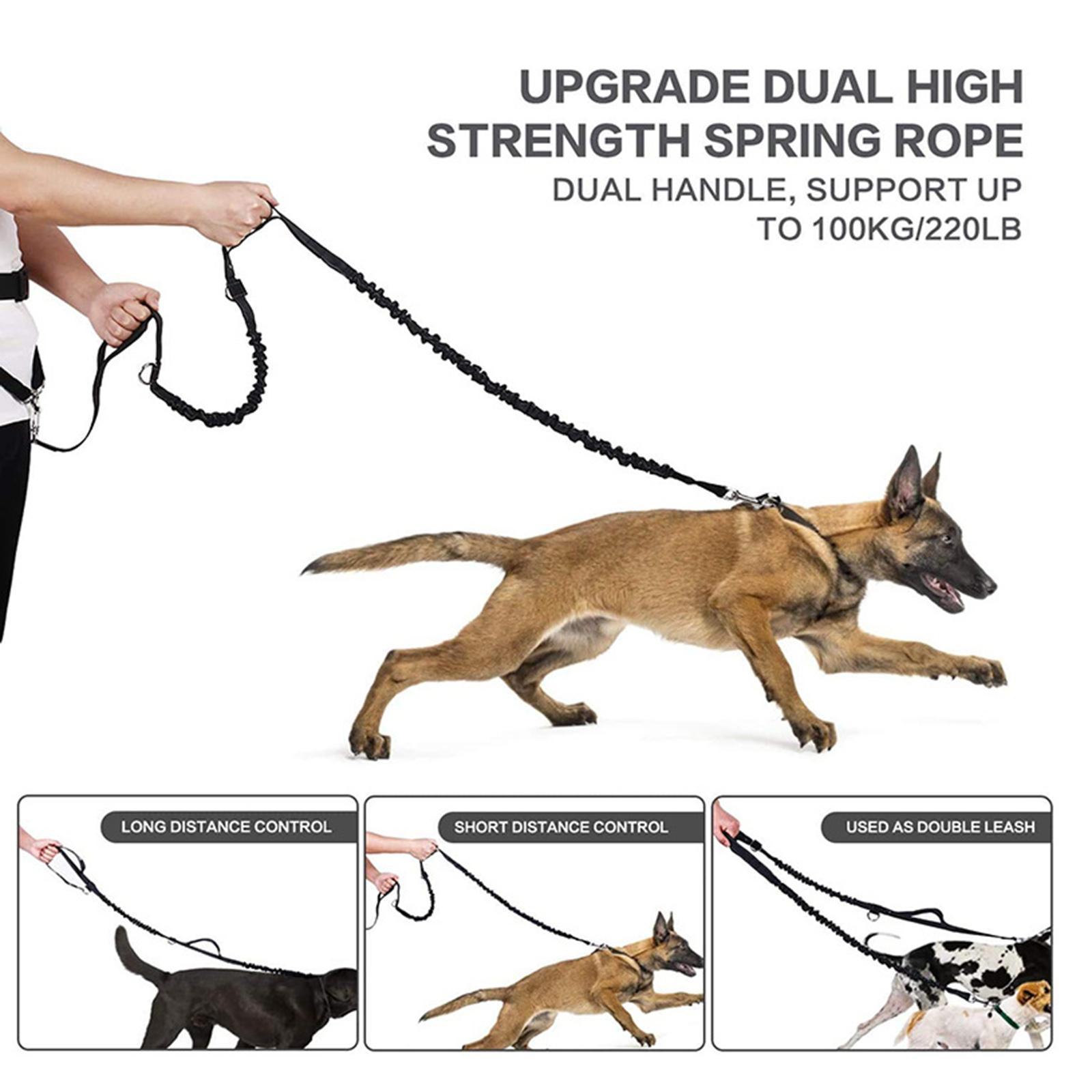 UPGRADE DUAL HIGH STRENGTH SPRING ROPE

DUAL HANDLE, SUPPORT UP TO 100KG/220LB

LONG DISTANCE CONTROL

SHORT DISTANCE CONTROL

USED AS DOUBLE LEASH