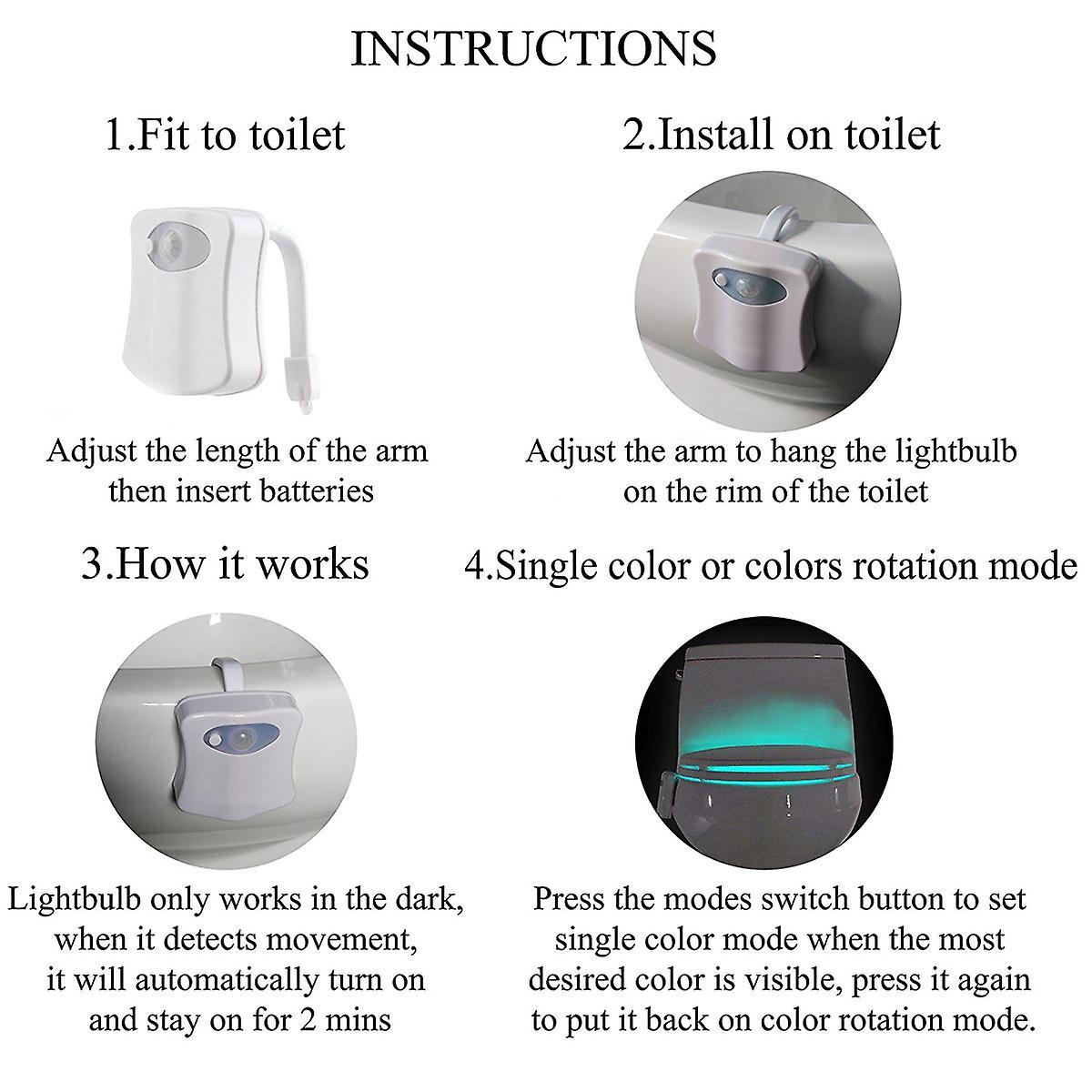 INSTRUCTIONS

1.Fit to toilet

Adjust the length of the arm then insert batteries

2.Install on toilet

Adjust the arm to hang the lightbulb on the rim of the toilet

3.How it works

Lightbulb only works in the dark, when it detects movement, it will automatically turn on and stay on for 2 mins

4.Single color or colors rotation mode

Press the modes switch button to set single color mode when the most desired color is visible, press it again to put it back on color rotation mode.