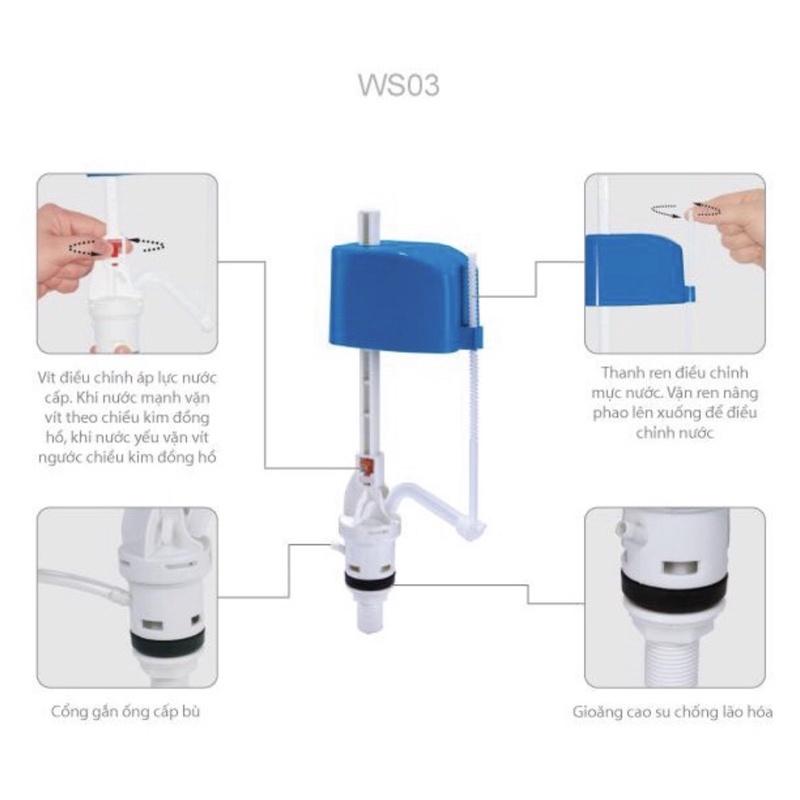 WS03

Vít điều chỉnh áp lực nước cấp. Khi nước mạnh vặn vít theo chiều kim đồng hồ, khi nước yếu vặn vít ngược chiều kim đồng hồ

Thanh ren điều chỉnh mực nước. Vặn ren nâng phao lên xuống để điều chỉnh nước

Cổng gắn ống cấp bù

Gioăng cao su chống lão hóa