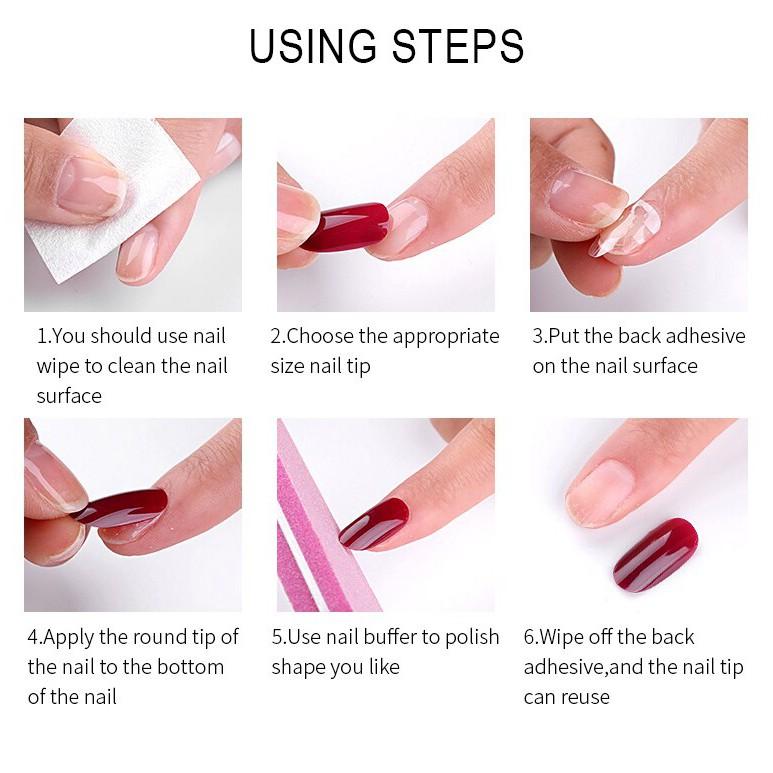 USING STEPS

1.You should use nail wipe to clean the nail surface

2.Choose the appropriate size nail tip

3.Put the back adhesive on the nail surface

4.Apply the round tip of the nail to the bottom of the nail

5.Use nail buffer to polish shape you like

6.Wipe off the back adhesive,and the nail tip can reuse