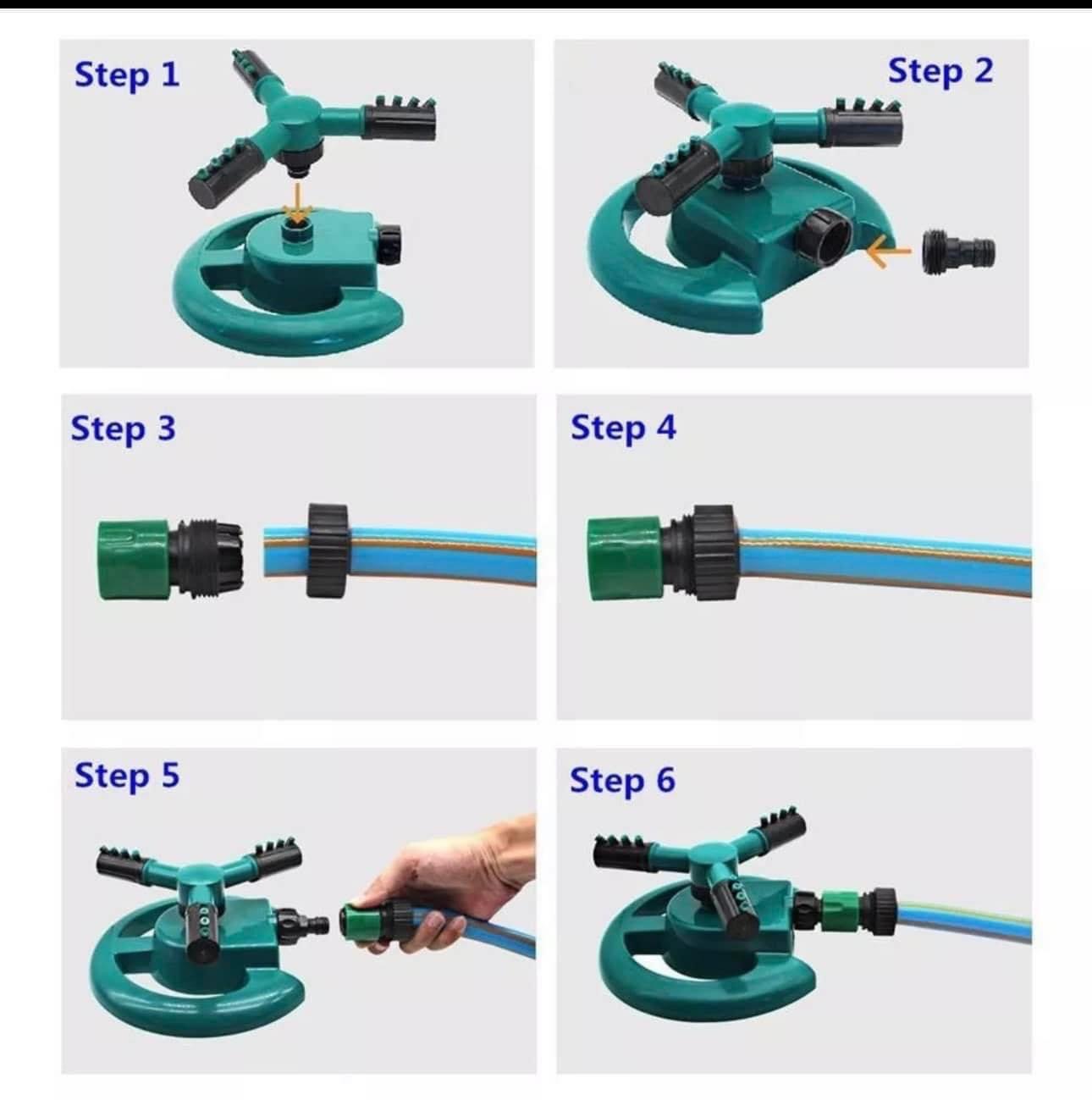 Step 1

Step 2

Step 3

Step 4

Step 5

Step 6