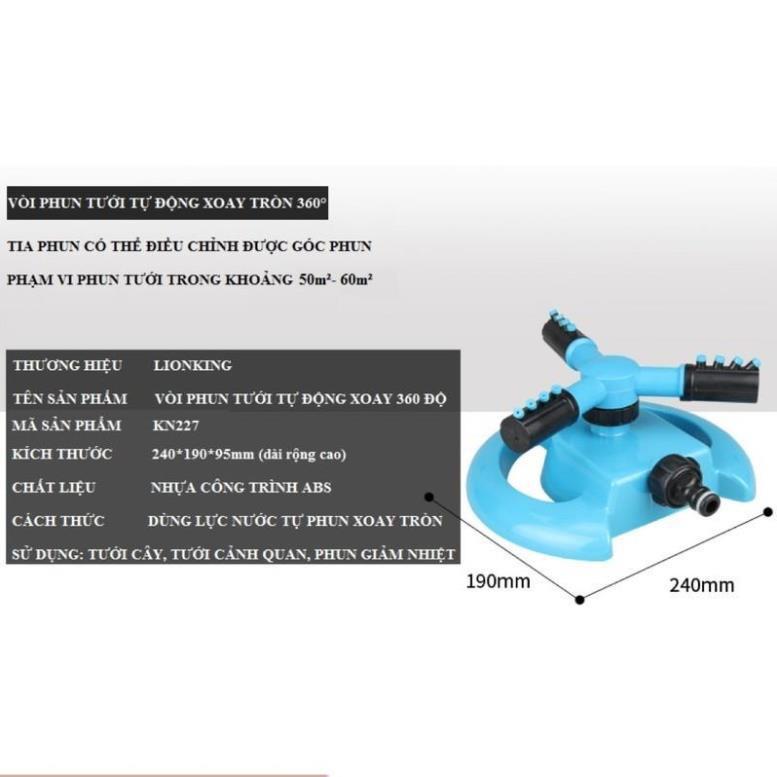 VÒI PHUN TƯỚI TỰ ĐỘNG XOAY TRÒN 360°

TIA PHUN CÓ THỂ ĐIỀU CHỈNH ĐƯỢC GÓC PHUN

PHẠM VI PHUN TƯỚI TRONG KHOẢNG 50m²- 60m²

| THƯƠNG HIỆU | LIONKING |
|---|---|
| TÊN SẢN PHẨM | VÒI PHUN TƯỚI TỰ ĐỘNG XOAY 360 ĐỘ |
| MÃ SẢN PHẨM | KN227 |
| KÍCH THƯỚC | 240*190*95mm (dài rộng cao) |
| CHẤT LIỆU | NHỰA CÔNG TRÌNH ABS |
| CÁCH THỨC | DÙNG LỰC NƯỚC TỰ PHUN XOAY TRÒN |

SỬ DỤNG: TƯỚI CÂY, TƯỚI CẢNH QUAN, PHUN GIẢM NHIỆT

190mm

240mm