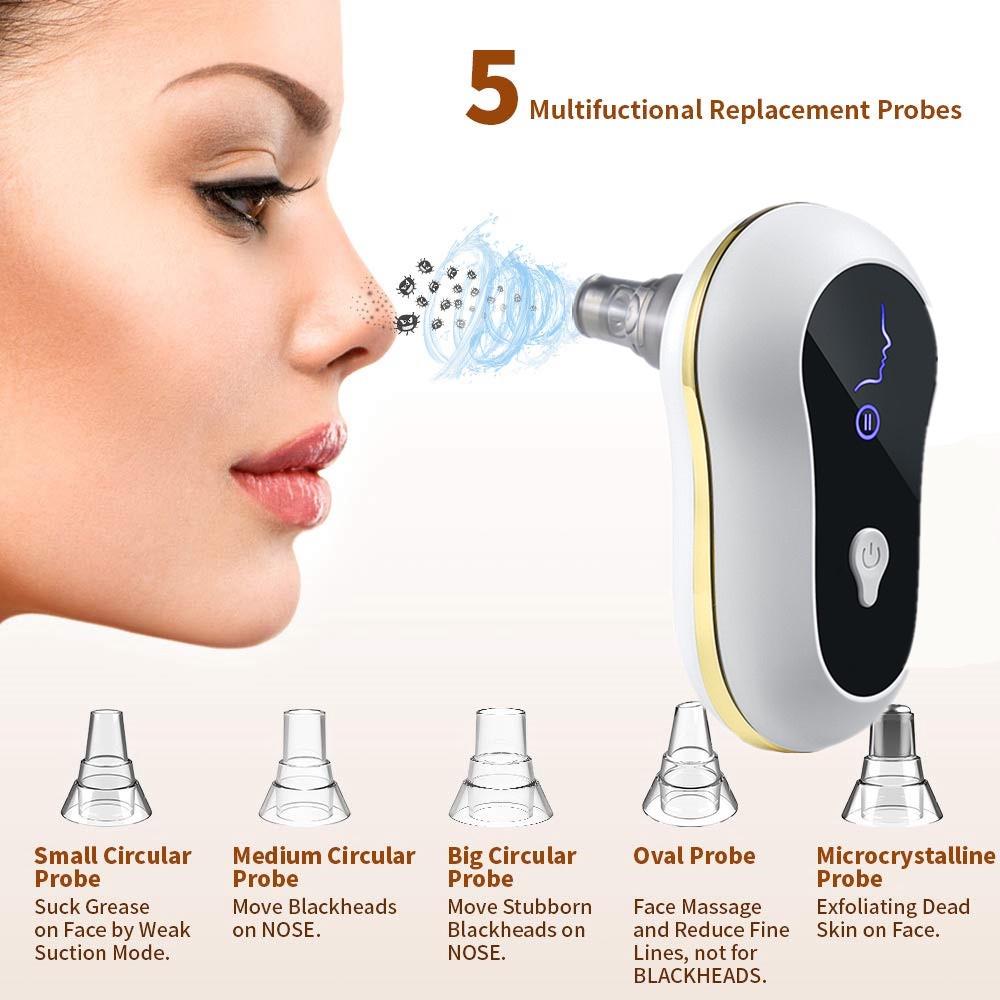 5 Multifuctional Replacement Probes

Small Circular Probe
Suck Grease on Face by Weak Suction Mode.

Medium Circular Probe
Move Blackheads on NOSE.

Big Circular Probe
Move Stubborn Blackheads on NOSE.

Oval Probe
Face Massage and Reduce Fine Lines, not for BLACKHEADS.

Microcrystalline Probe
Exfoliating Dead Skin on Face.