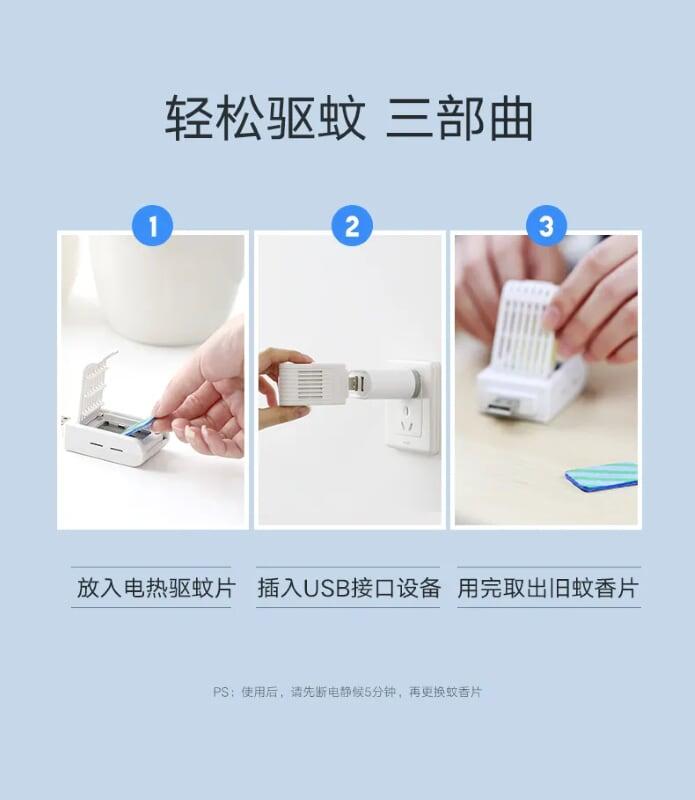 轻松驱蚊 三部曲

1

2

3

放入电热驱蚊片

插入USB接口设备

用完取出旧蚊香片

PS：使用后，请先断电静候5分钟，再更换蚊香片