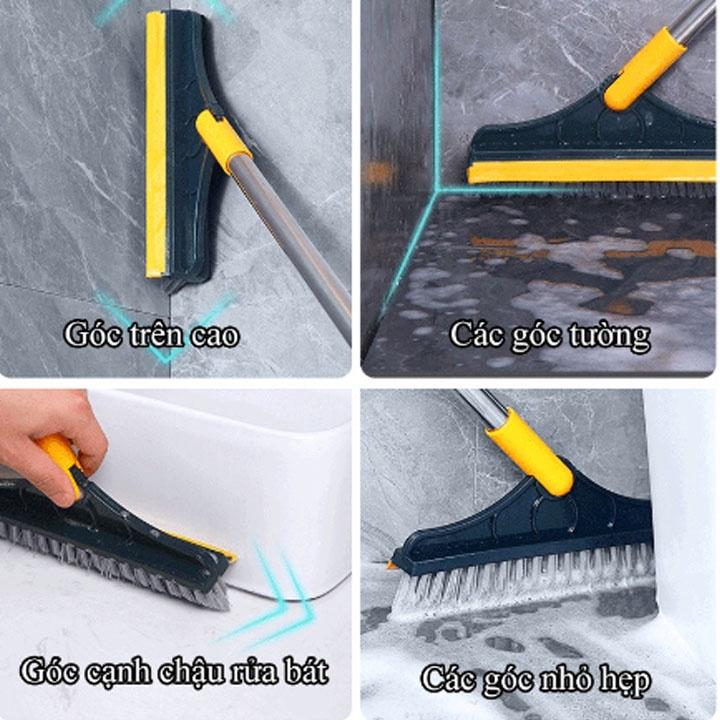 Góc trên cao

Các góc tường

Góc cạnh chậu rửa bát

Các góc nhỏ hẹp