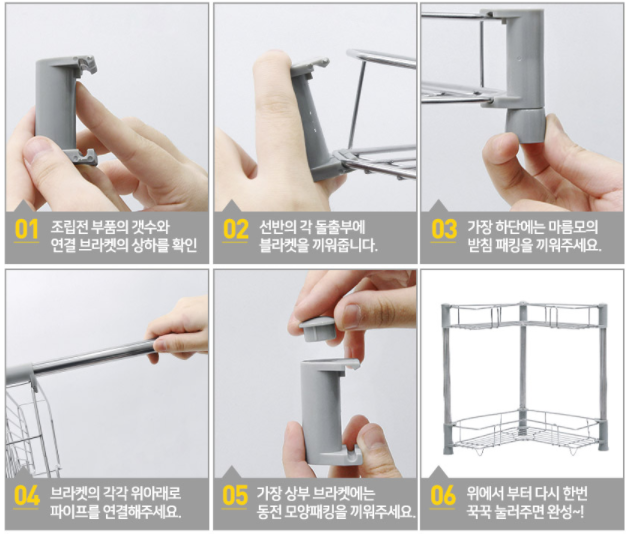 01 조립전 부품의 갯수와 연결 브라켓의 상하를 확인

02 선반의 각 돌출부에 블라켓을 끼워줍니다.

03 가장 하단에는 마름모의 받침 패킹을 끼워주세요.

04 브라켓의 각각 위아래로 파이프를 연결해주세요.

05 가장 상부 브라켓에는 동전 모양패킹을 끼워주세요.

06 위에서 부터 다시 한번 꾹꾹 눌러주면 완성~!