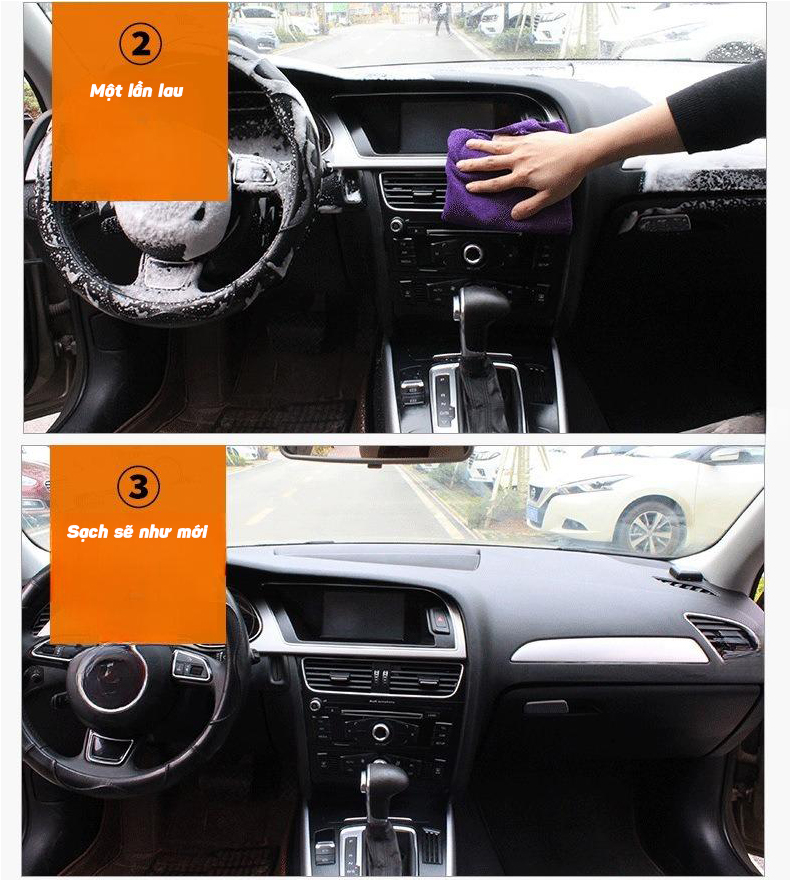 2

Một lần lau

3

Sạch sẽ như mới