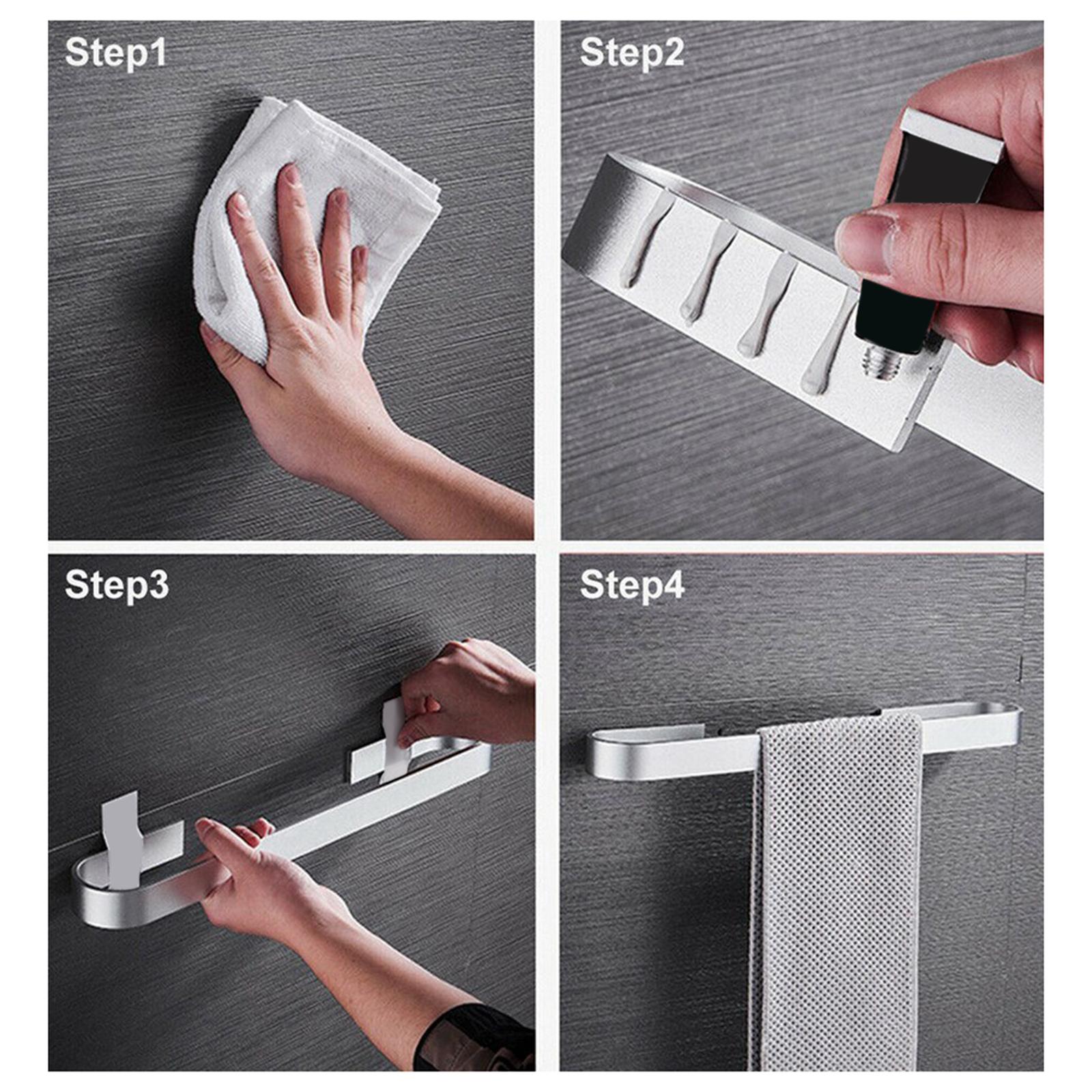 Step1

Step2

Step3

Step4