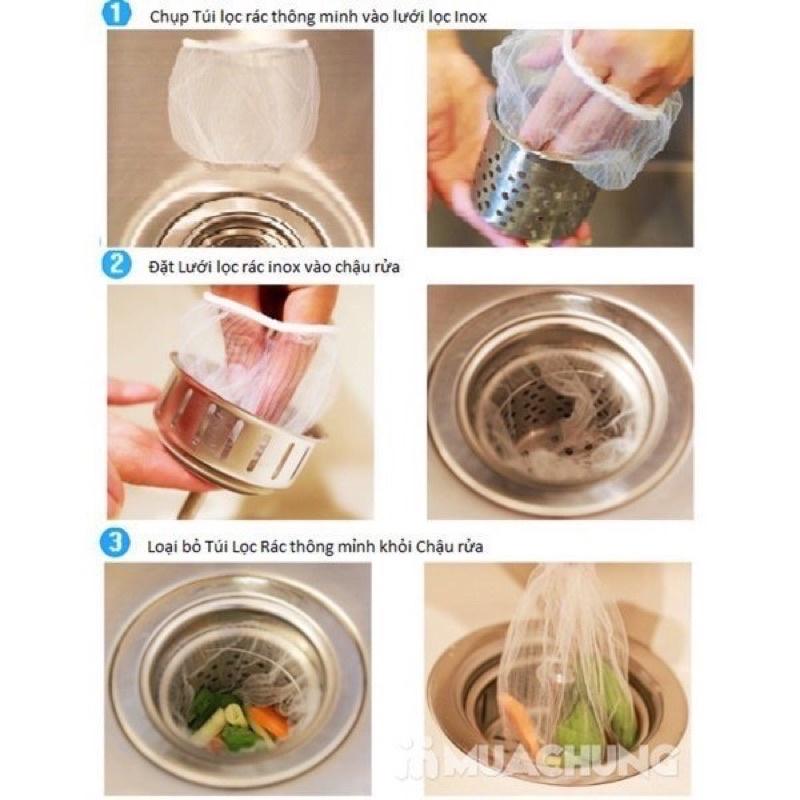 1 Chụp Túi lọc rác thông minh vào lưới lọc Inox

2 Đặt Lưới lọc rác inox vào chậu rửa

3 Loại bỏ Túi Lọc Rác thông minh khỏi Chậu rửa

MUACHUNG