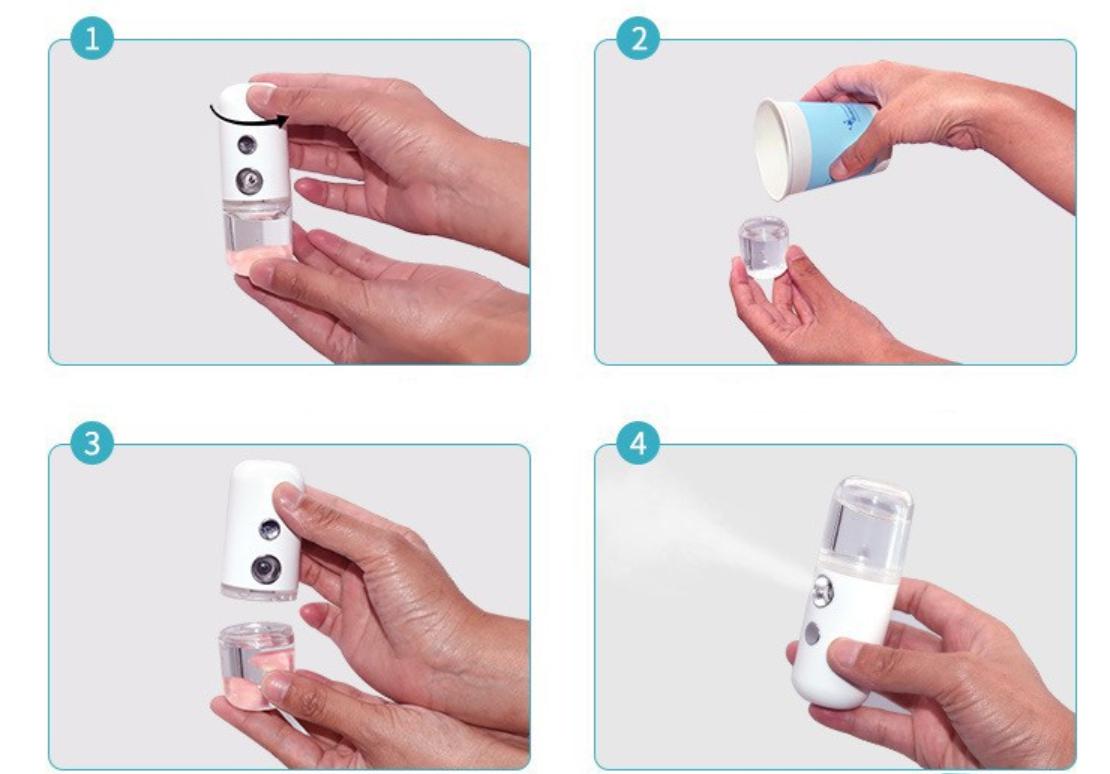 1

2

3

4