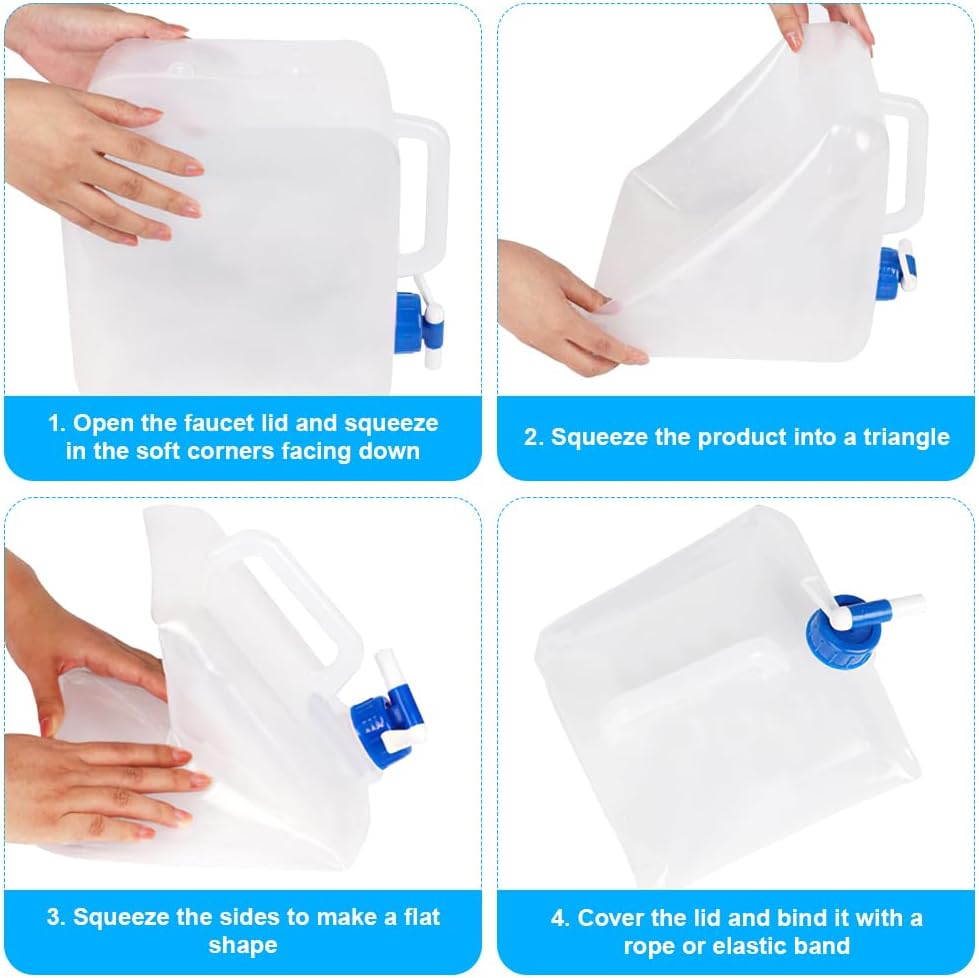 1. Open the faucet lid and squeeze in the soft corners facing down

2. Squeeze the product into a triangle

3. Squeeze the sides to make a flat shape

4. Cover the lid and bind it with a rope or elastic band