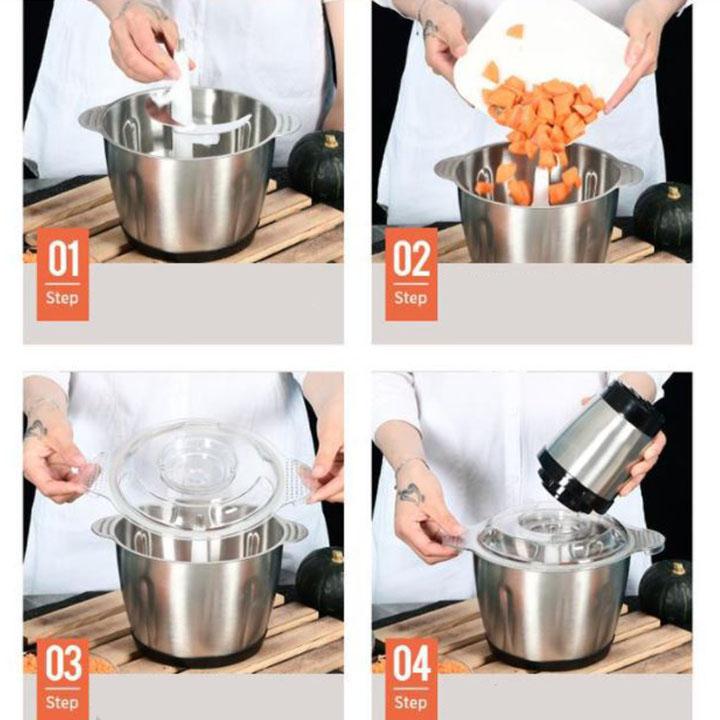 01
Step

02
Step

03
Step

04
Step