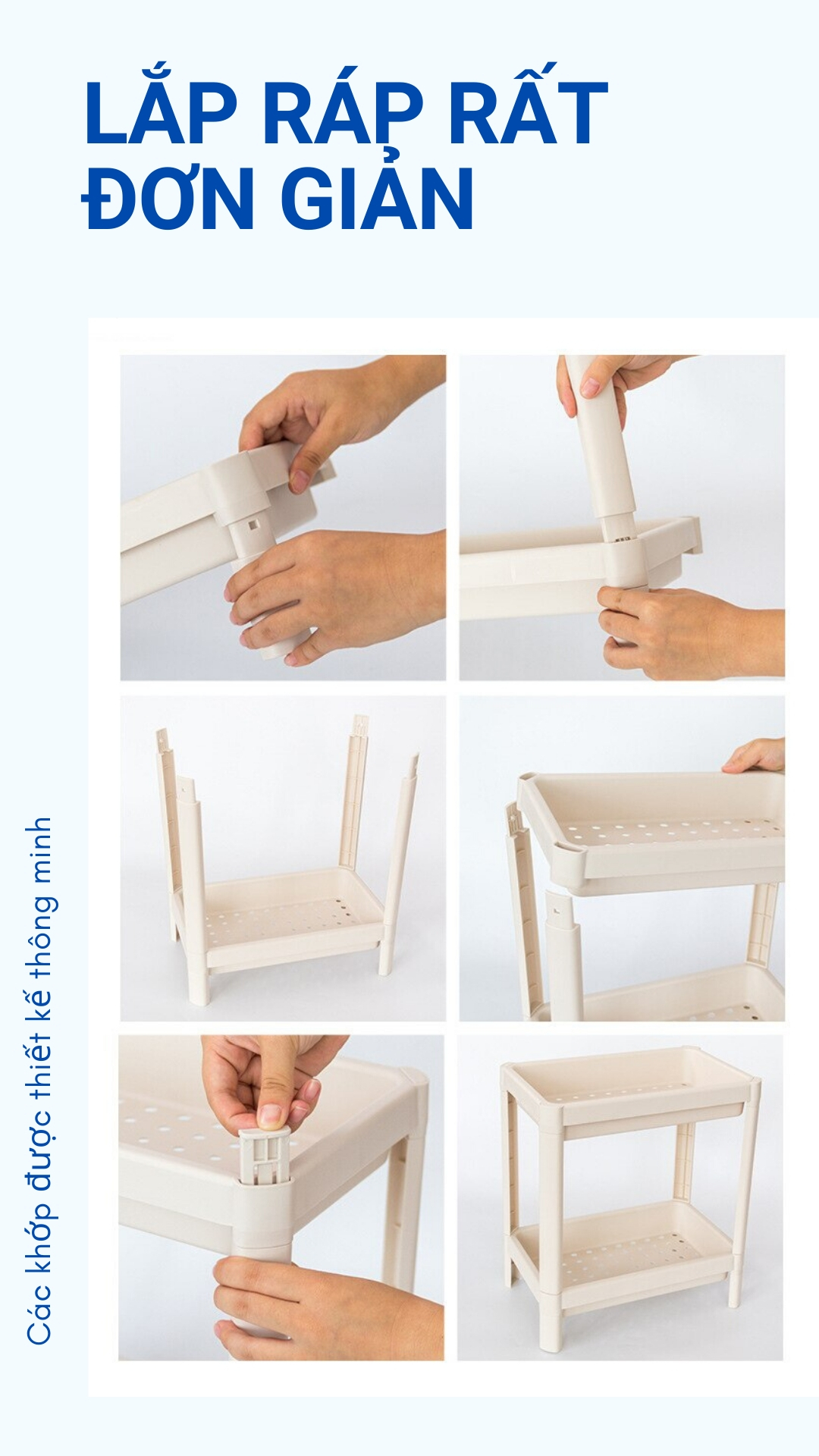 LẮP RÁP RẤT ĐƠN GIẢN

Các khớp được thiết kế thông minh