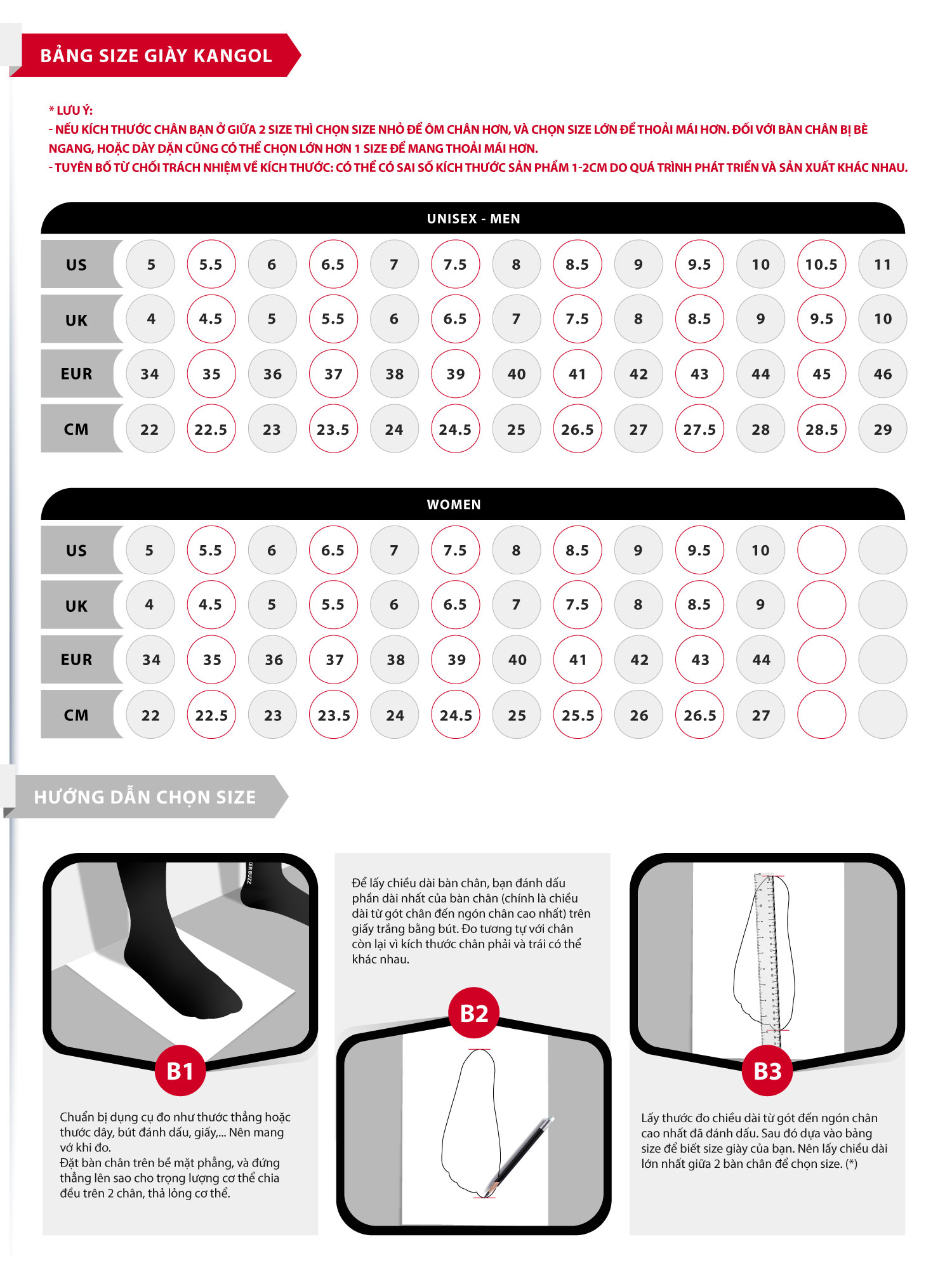 BẢNG SIZE GIÀY KANGOL

* LƯU Ý:
- NẾU KÍCH THƯỚC CHÂN BẠN Ở GIỮA 2 SIZE THÌ CHỌN SIZE NHỎ ĐỂ ÔM CHÂN HƠN, VÀ CHỌN SIZE LỚN ĐỂ THOẢI MÁI HƠN. ĐỐI VỚI BÀN CHÂN BỊ BÈ NGANG, HOẶC DÀY DẶN CŨNG CÓ THỂ CHỌN LỚN HƠN 1 SIZE ĐỂ MANG THOẢI MÁI HƠN.
- TUYÊN BỐ TỪ CHỐI TRÁCH NHIỆM VỀ KÍCH THƯỚC: CÓ THỂ CÓ SAI SỐ KÍCH THƯỚC SẢN PHẨM 1-2CM DO QUÁ TRÌNH PHÁT TRIỂN VÀ SẢN XUẤT KHÁC NHAU.

UNISEX - MEN

| US | 5 | 5.5 | 6 | 6.5 | 7 | 7.5 | 8 | 8.5 | 9 | 9.5 | 10 | 10.5 | 11 |
|---|---|---|---|---|---|---|---|---|---|---|---|---|---|
| UK | 4 | 4.5 | 5 | 5.5 | 6 | 6.5 | 7 | 7.5 | 8 | 8.5 | 9 | 9.5 | 10 |
| EUR | 34 | 35 | 36 | 37 | 38 | 39 | 40 | 41 | 42 | 43 | 44 | 45 | 46 |
| CM | 22 | 22.5 | 23 | 23.5 | 24 | 24.5 | 25 | 26.5 | 27 | 27.5 | 28 | 28.5 | 29 |

WOMEN

| US | 5 | 5.5 | 6 | 6.5 | 7 | 7.5 | 8 | 8.5 | 9 | 9.5 | 10 | | |
|---|---|---|---|---|---|---|---|---|---|---|---|---|---|
| UK | 4 | 4.5 | 5 | 5.5 | 6 | 6.5 | 7 | 7.5 | 8 | 8.5 | 9 | | |
| EUR | 34 | 35 | 36 | 37 | 38 | 39 | 40 | 41 | 42 | 43 | 44 | | |
| CM | 22 | 22.5 | 23 | 23.5 | 24 | 24.5 | 25 | 25.5 | 26 | 26.5 | 27 | | |

HƯỚNG DẪN CHỌN SIZE

B1

Chuẩn bị dụng cụ đo như thước thẳng hoặc thước dây, bút đánh dấu, giấy,... Nên mang vớ khi đo.
Đặt bàn chân trên bề mặt phẳng, và đứng thẳng lên sao cho trọng lượng cơ thể chia đều trên 2 chân, thả lỏng cơ thể.

Để lấy chiều dài bàn chân, bạn đánh dấu phần dài nhất của bàn chân (chính là chiều dài từ gót chân đến ngón chân cao nhất) trên giấy trắng bằng bút. Đo tương tự với chân còn lại vì kích thước chân phải và trái có thể khác nhau.

B2

B3

Lấy thước đo chiều dài từ gót đến ngón chân cao nhất đã đánh dấu. Sau đó dựa vào bảng size để biết size giày của bạn. Nên lấy chiều dài lớn nhất giữa 2 bàn chân để chọn size. (*)