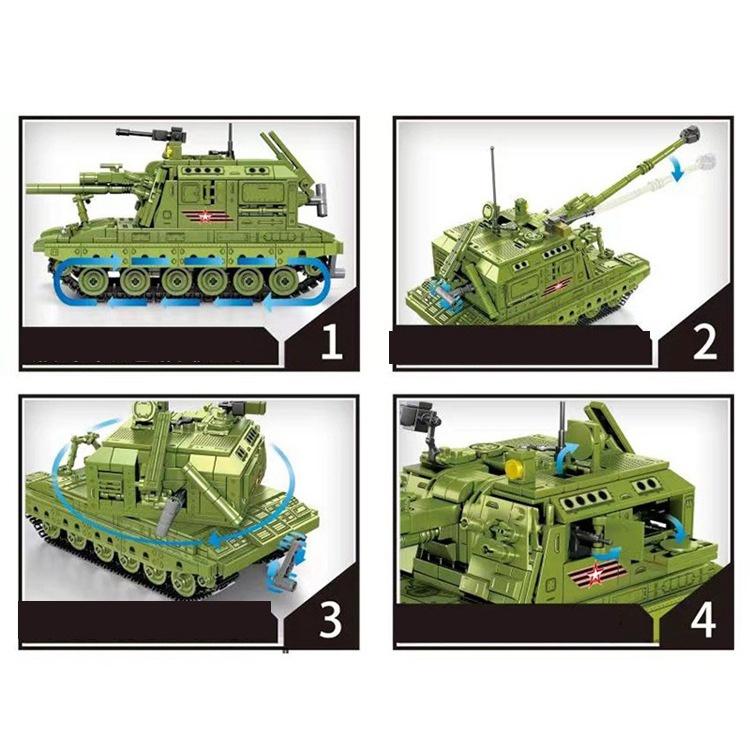 1

2

3

4