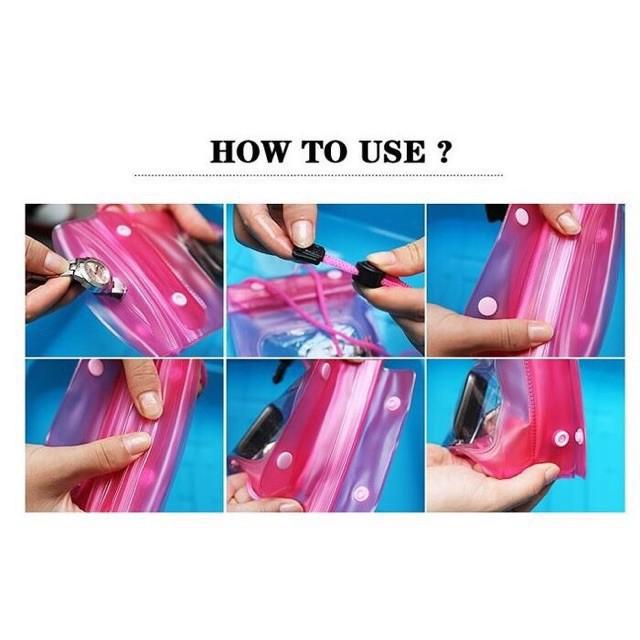 HOW TO USE ?