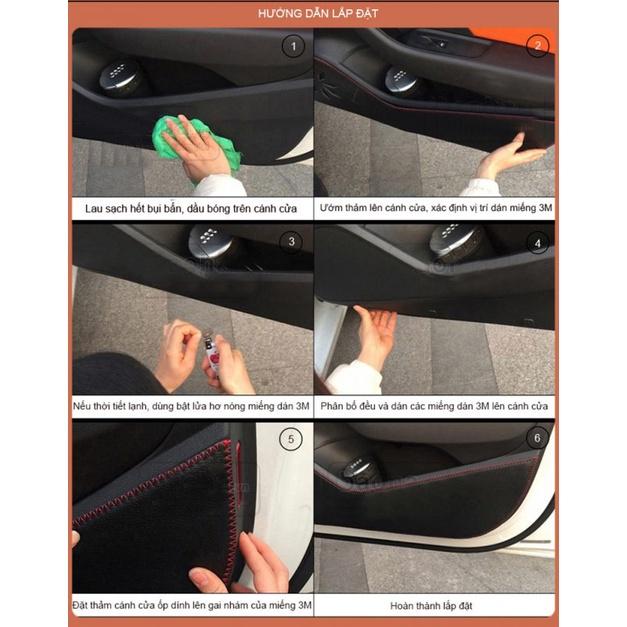 HƯỚNG DẪN LẮP ĐẶT

1

Lau sạch hết bụi bẩn, dầu bóng trên cánh cửa

2

Ướm thảm lên cánh cửa, xác định vị trí dán miếng 3M

3

Nếu thời tiết lạnh, dùng bật lửa hơ nóng miếng dán 3M

4

Phân bố đều và dán các miếng dán 3M lên cánh cửa

5

Đặt thảm cánh cửa ốp dính lên gai nhám của miếng 3M

6

Hoàn thành lắp đặt