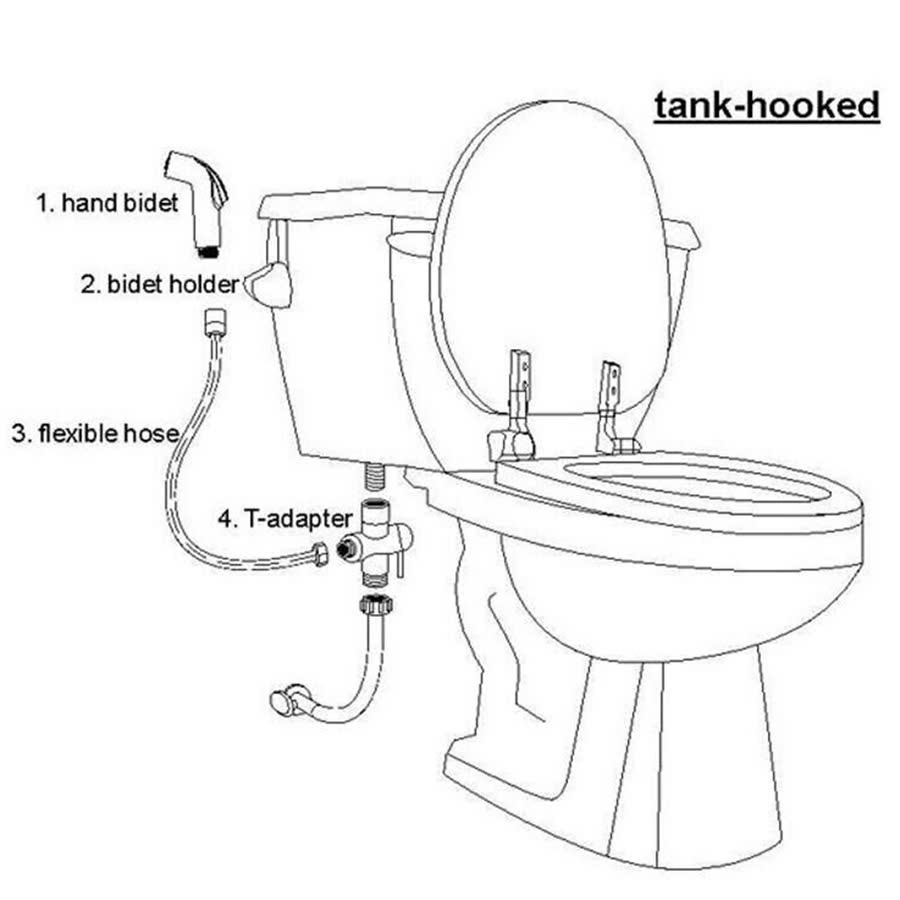 tank-hooked

1. hand bidet

2. bidet holder

3. flexible hose

4. T-adapter