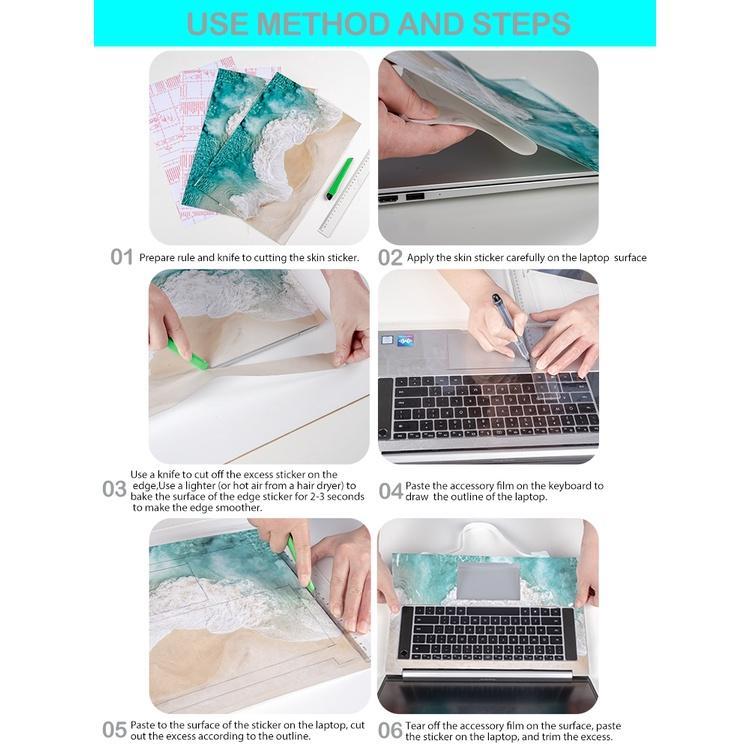 USE METHOD AND STEPS

01 Prepare rule and knife to cutting the skin sticker.

02 Apply the skin sticker carefully on the laptop surface

03 Use a knife to cut off the excess sticker on the edge,Use a lighter (or hot air from a hair dryer) to bake the surface of the edge sticker for 2-3 seconds to make the edge smoother.

04 Paste the accessory film on the keyboard to draw the outline of the laptop.

05 Paste to the surface of the sticker on the laptop, cut out the excess according to the outline.

06 Tear off the accessory film on the surface, paste the sticker on the laptop, and trim the excess.